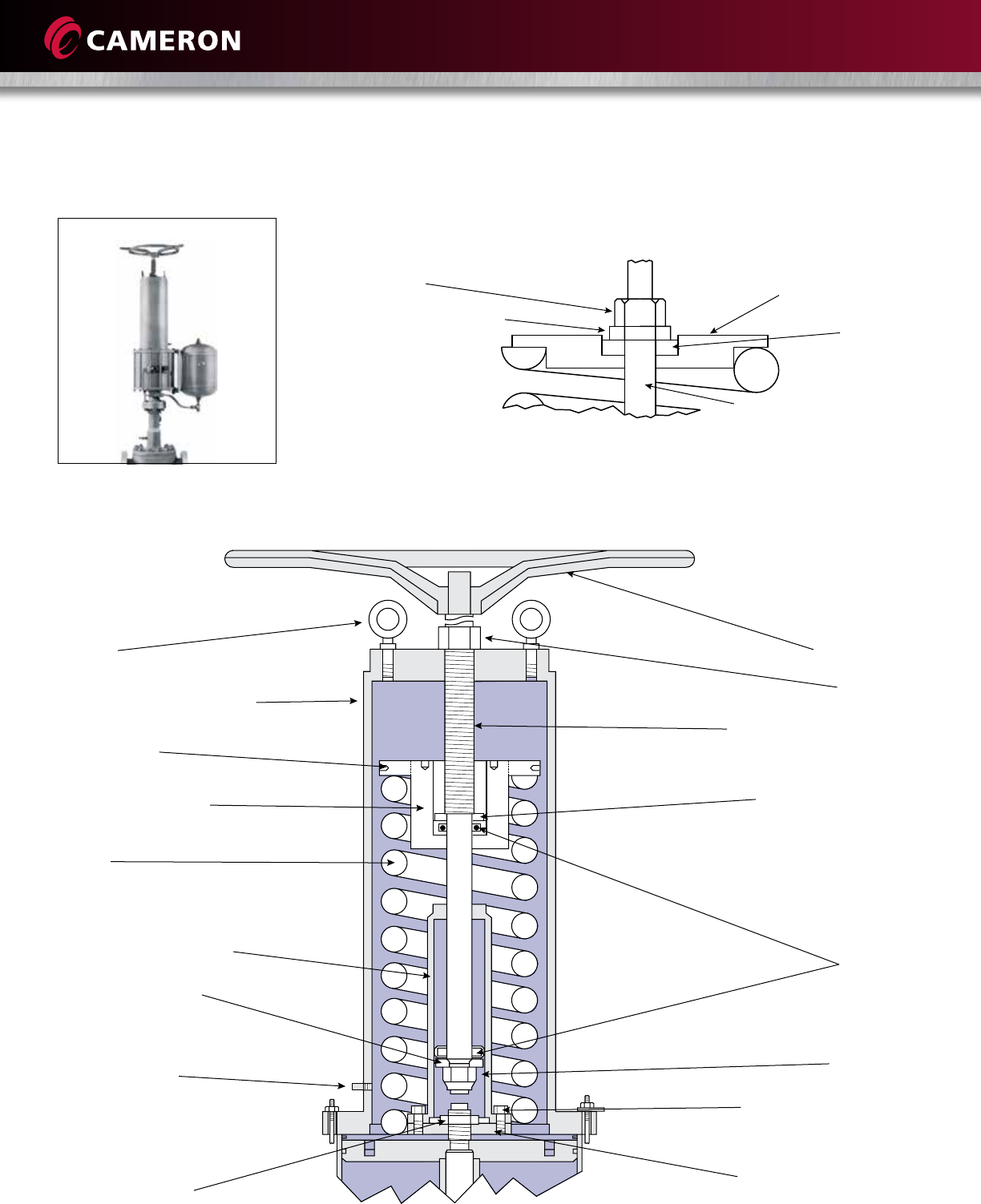 CAMERON