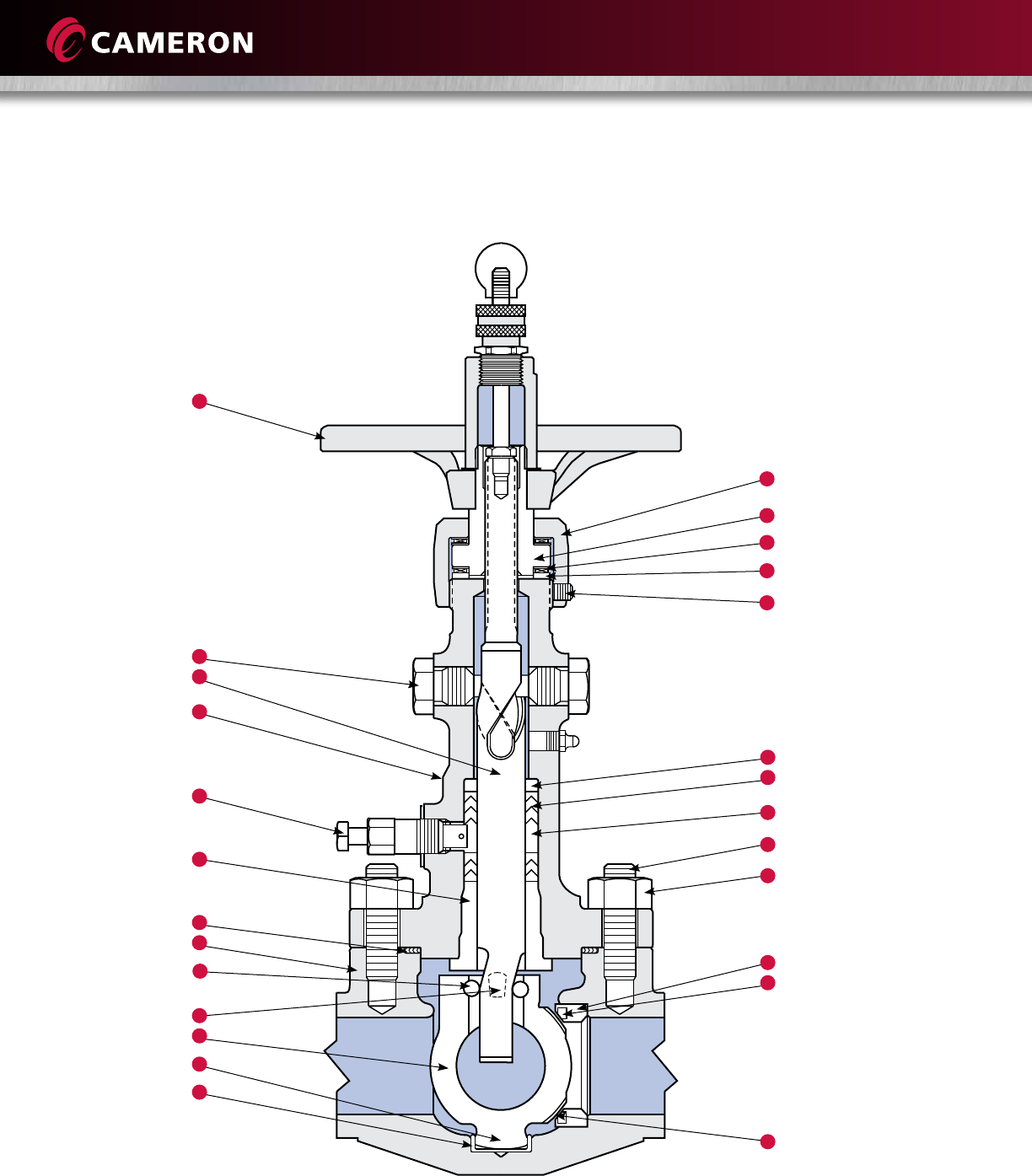 CAMERON