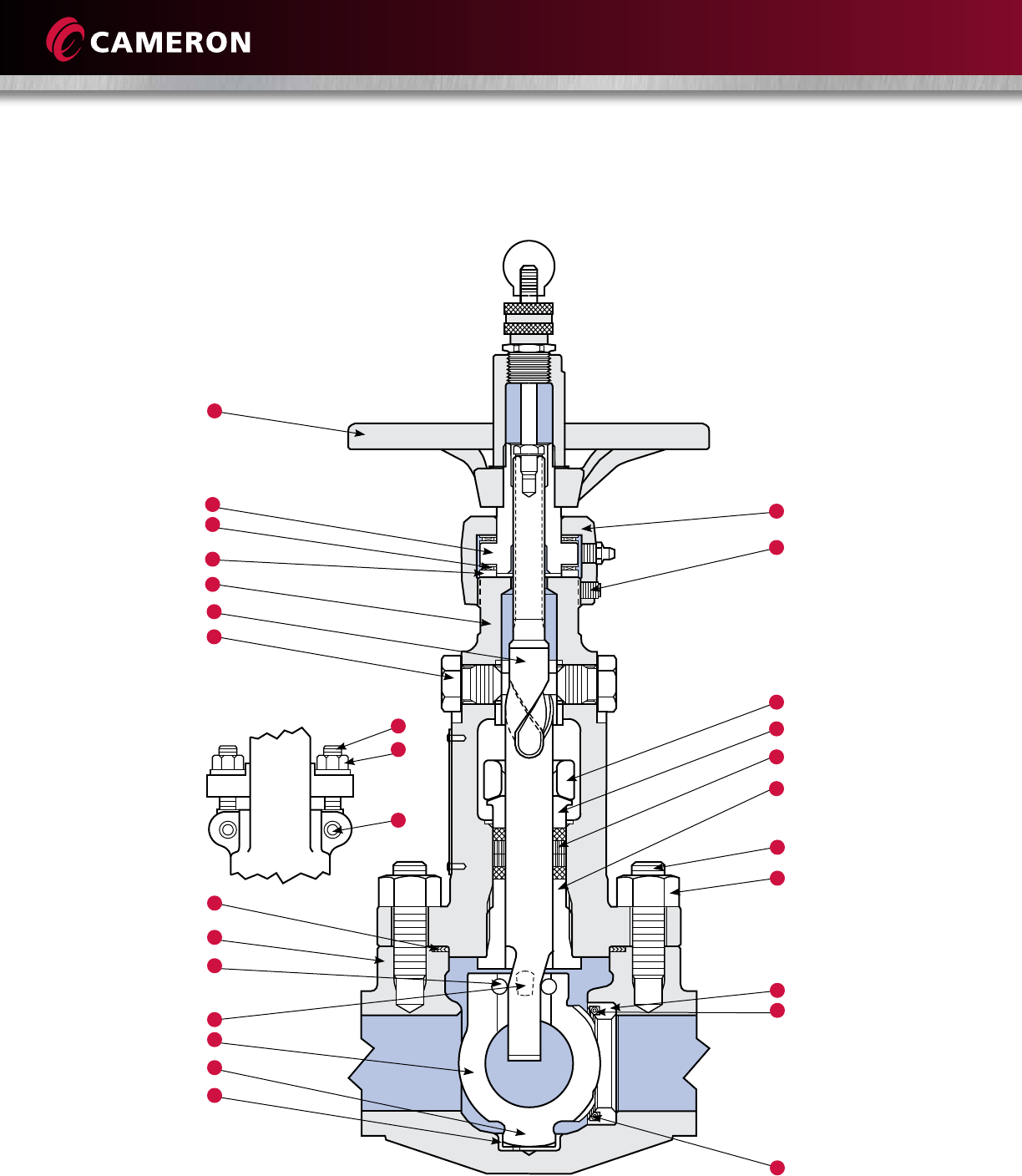 CAMERON