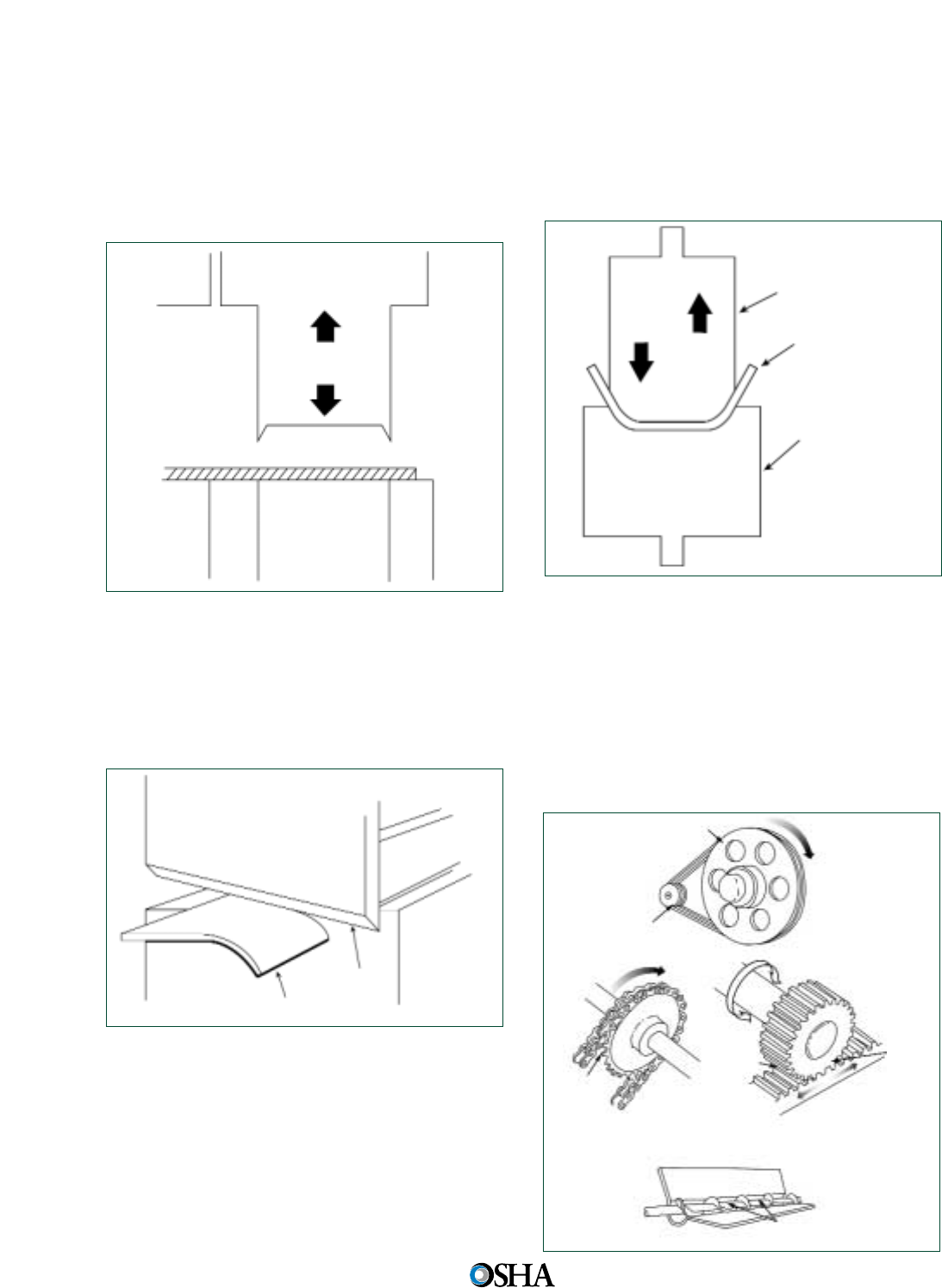 OSHA