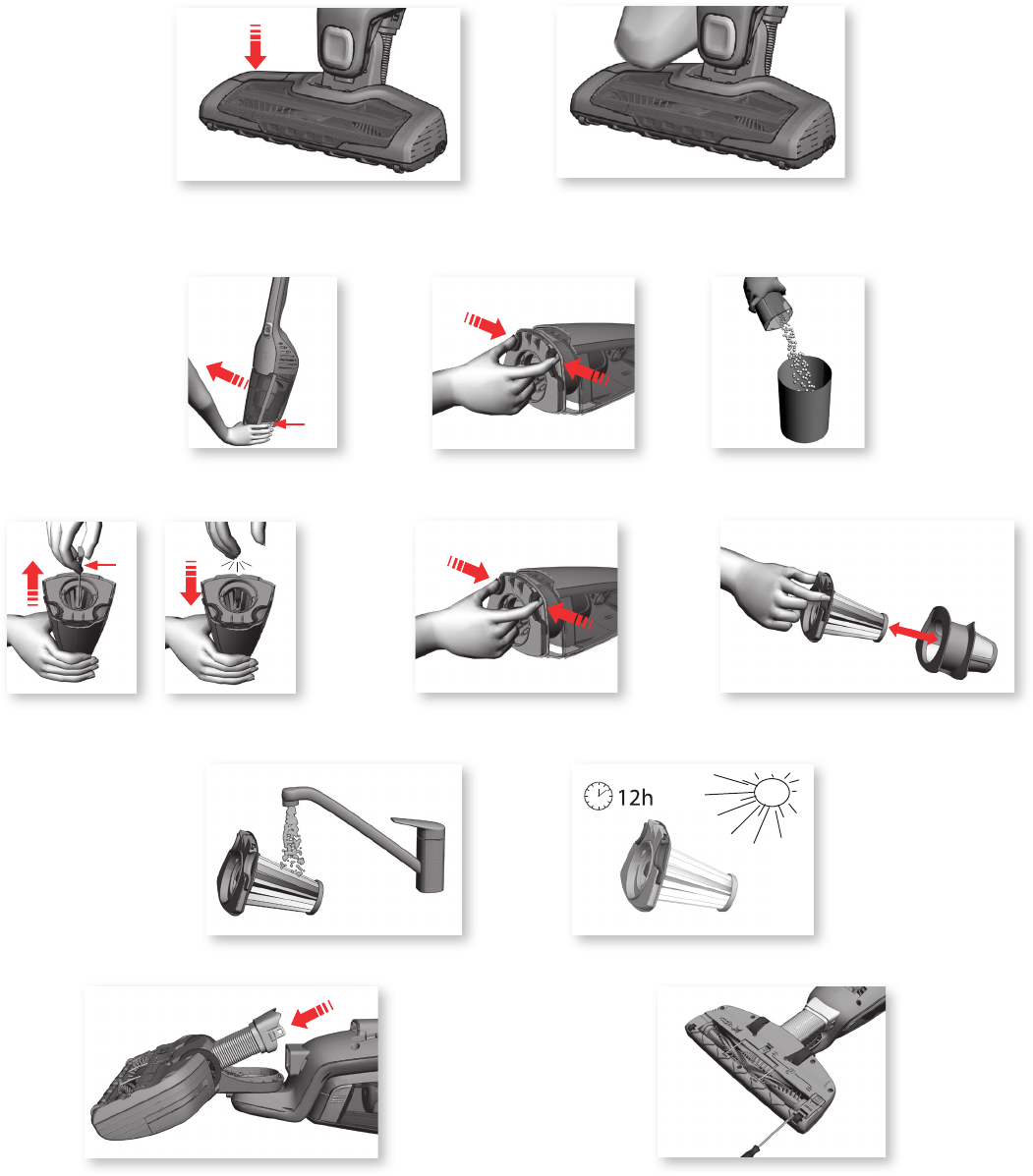 12h