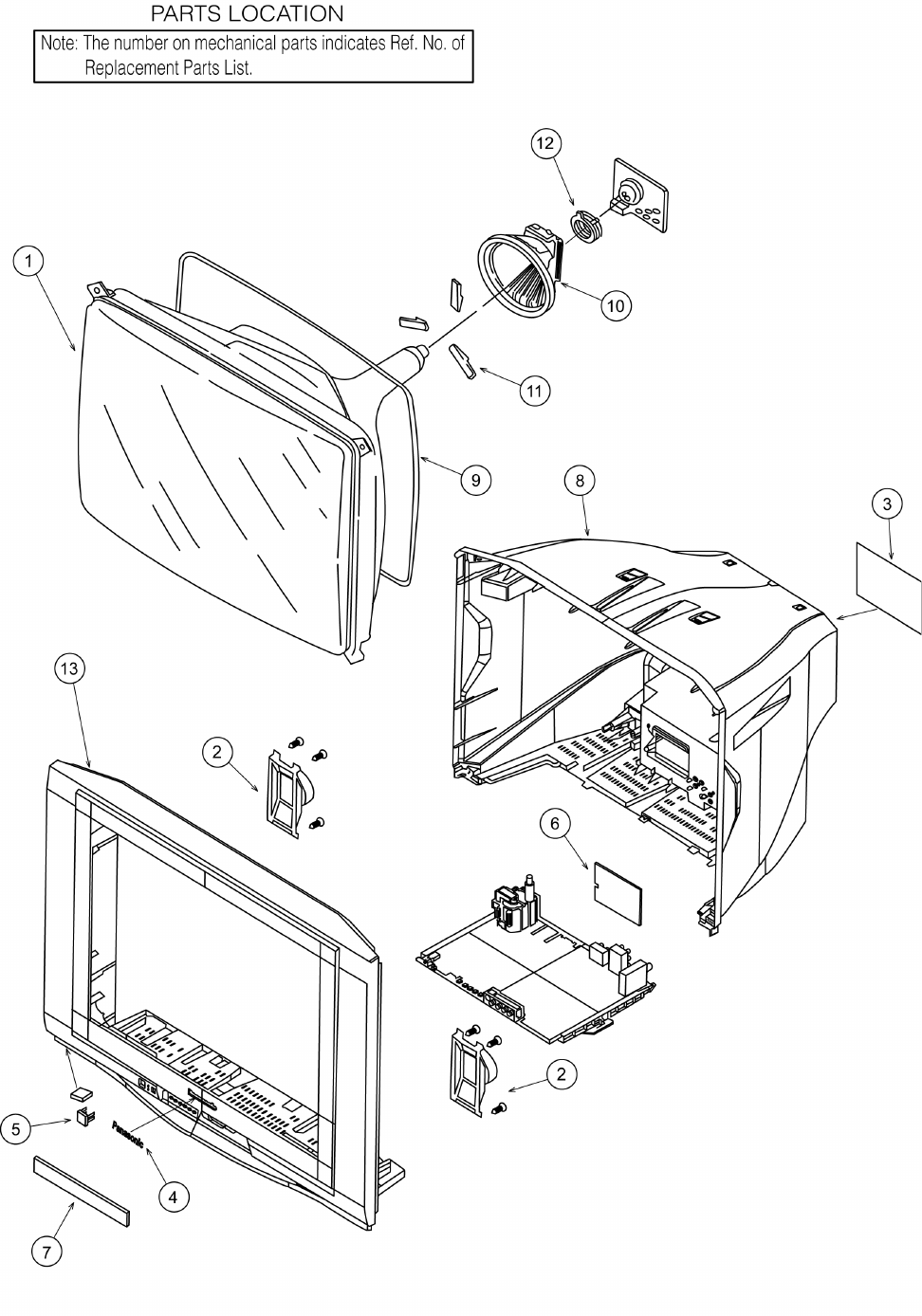 PARTS LOCATION

Note: The number on mechanical parts indicates Ref. No. of Replacement Parts List.

12

1

10

11

9

8

3

13

2

6

2

5

Panasonic

4

7