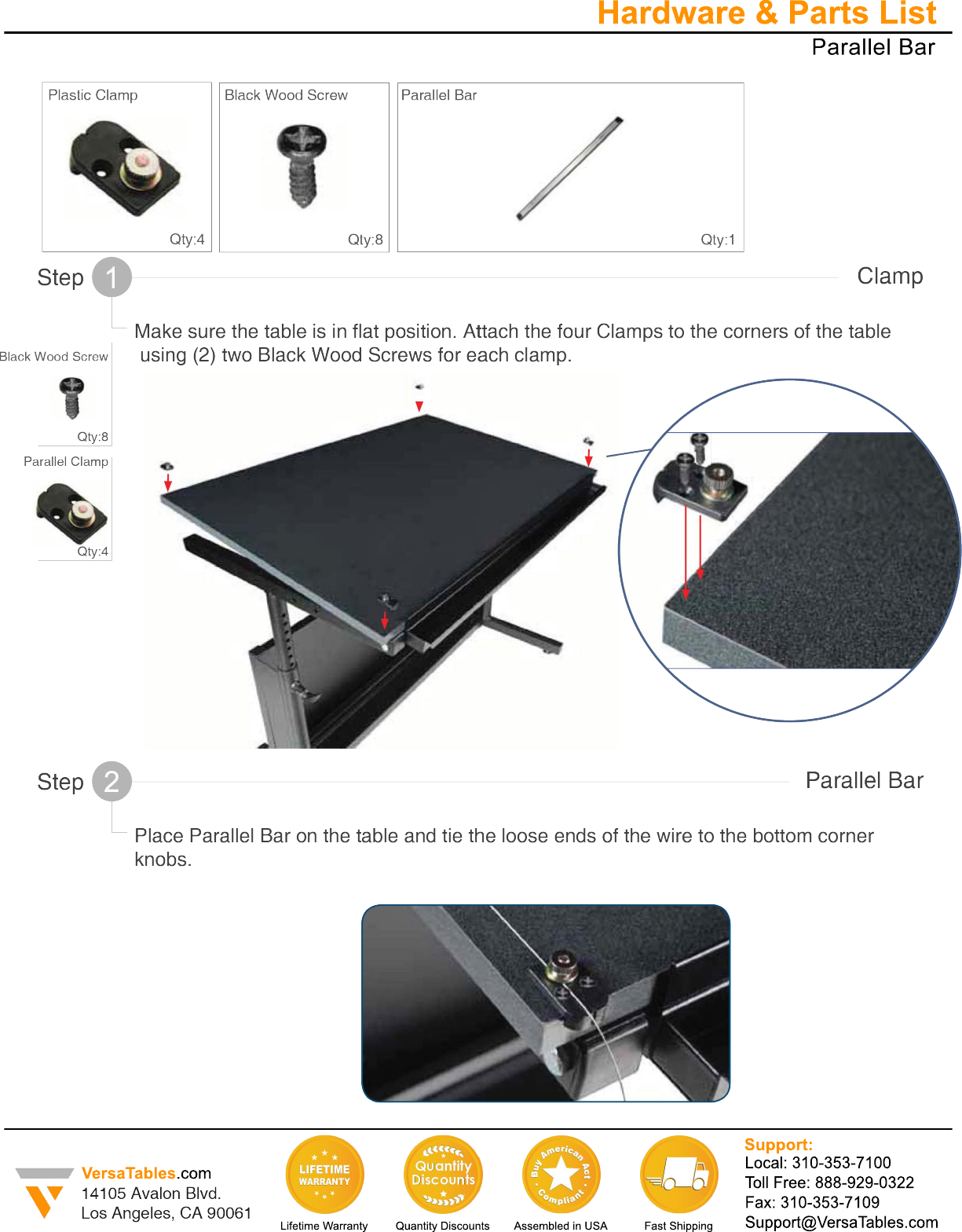 Hardware & Parts List

Parallel Bar

Plastic Clamp
Qty:4

Black Wood Screw
Qty:8

Parallel Bar
Qty:1

Step 1

Clamp

Make sure the table is in flat position. Attach the four Clamps to the corners of the table using (2) two Black Wood Screws for each clamp.

Black Wood Screw
Qty:8

Parallel Clamp
Qty:4

Step 2

Parallel Bar

Place Parallel Bar on the table and tie the loose ends of the wire to the bottom corner knobs.

VersaTables.com
14105 Avalon Blvd.
Los Angeles, CA 90061

LIFETIME WARRANTY
Lifetime Warranty

Quantity Discounts
Quantity Discounts

Buy American Act Compliant
Assembled in USA

Fast Shipping

Support:
Local: 310-353-7100
Toll Free: 888-929-0322
Fax: 310-353-7109
Support@VersaTables.com