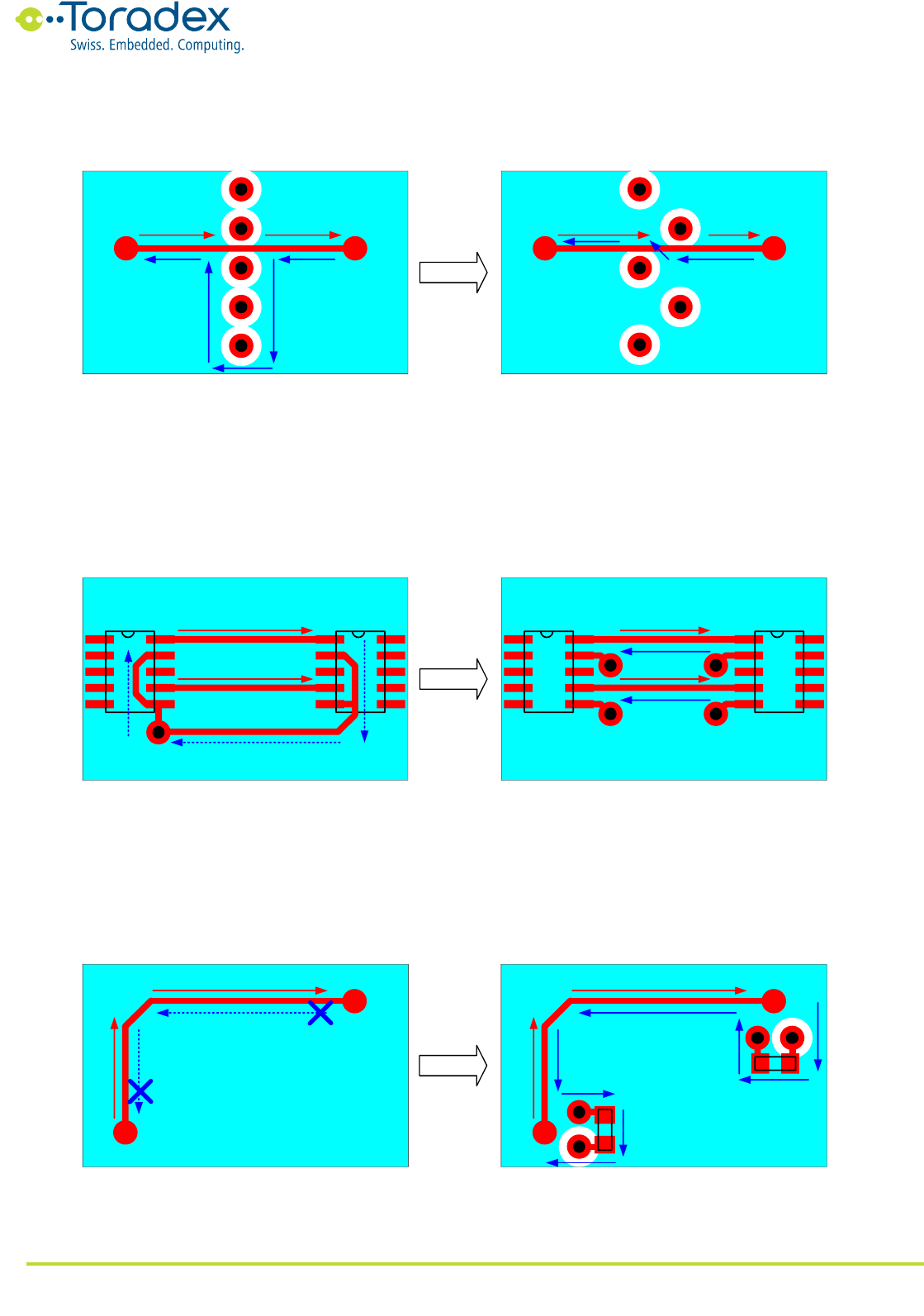 Toradex
Swiss. Embedded. Computing.