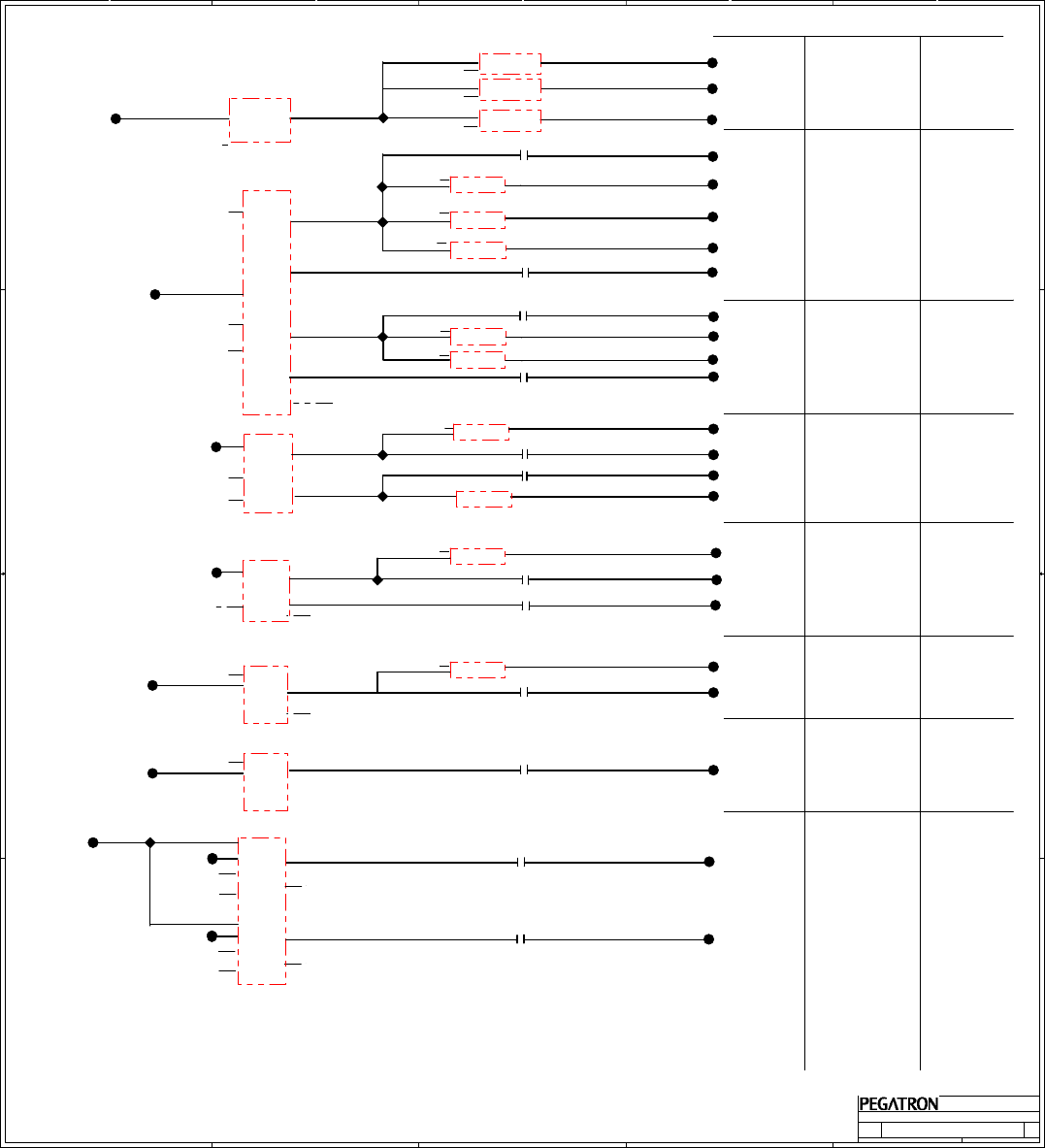 PEGATRON