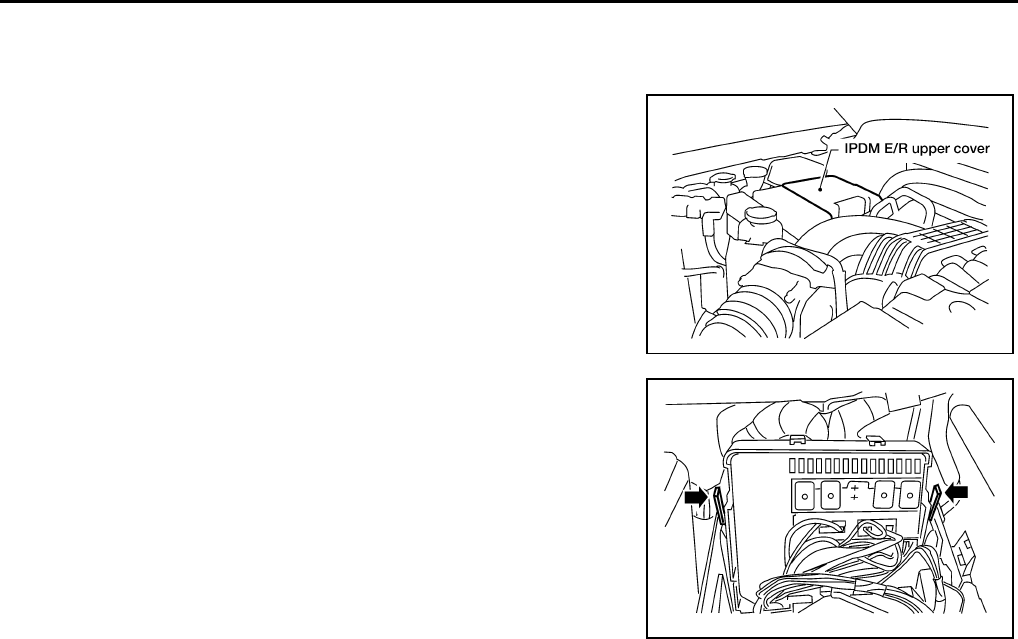 IPDM E/R upper cover