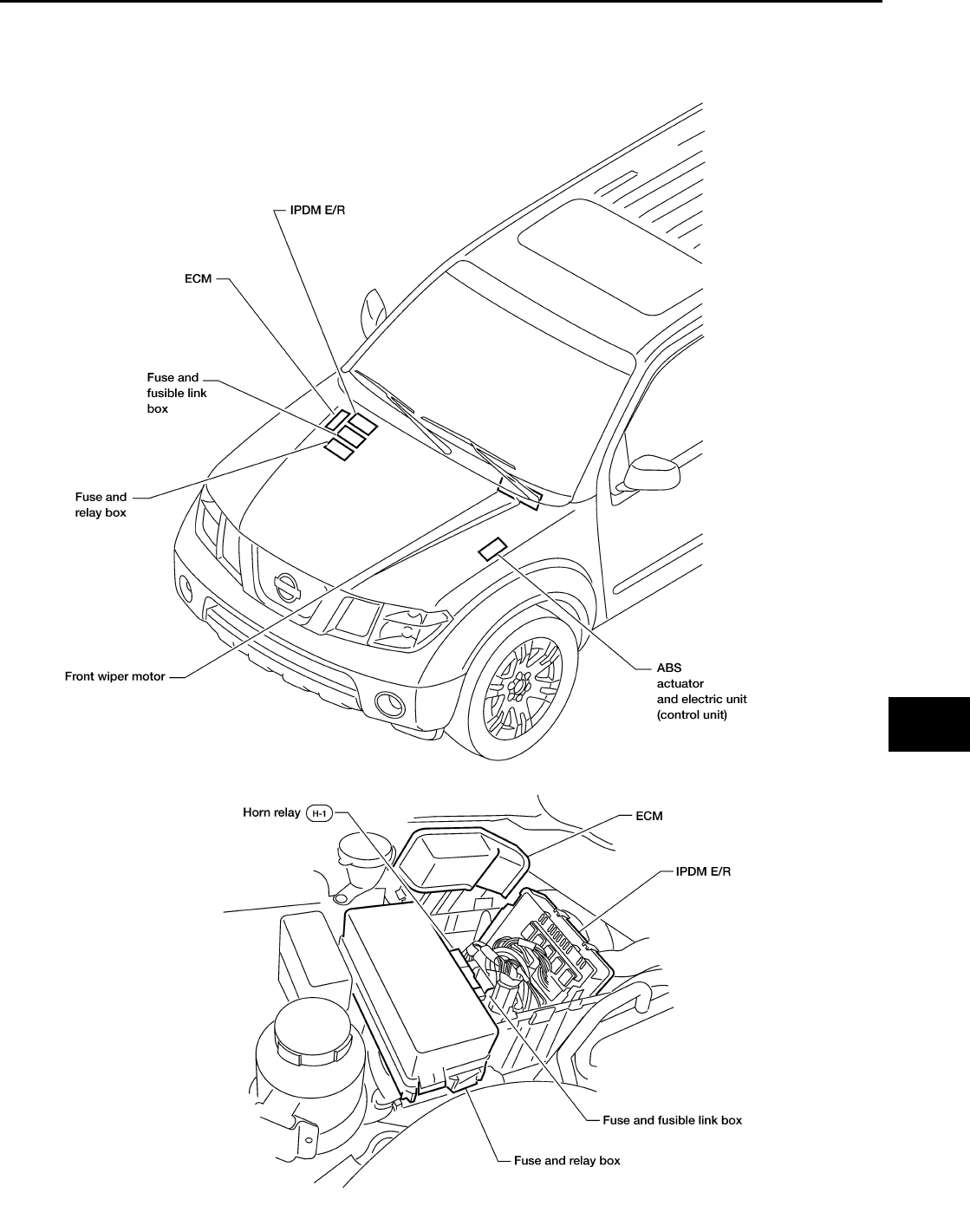 IPDM E/R

ECM

Fuse and fusible link box

Fuse and relay box

Front wiper motor

ABS actuator and electric unit (control unit)

Horn relay H-1

ECM

IPDM E/R

Fuse and fusible link box

Fuse and relay box