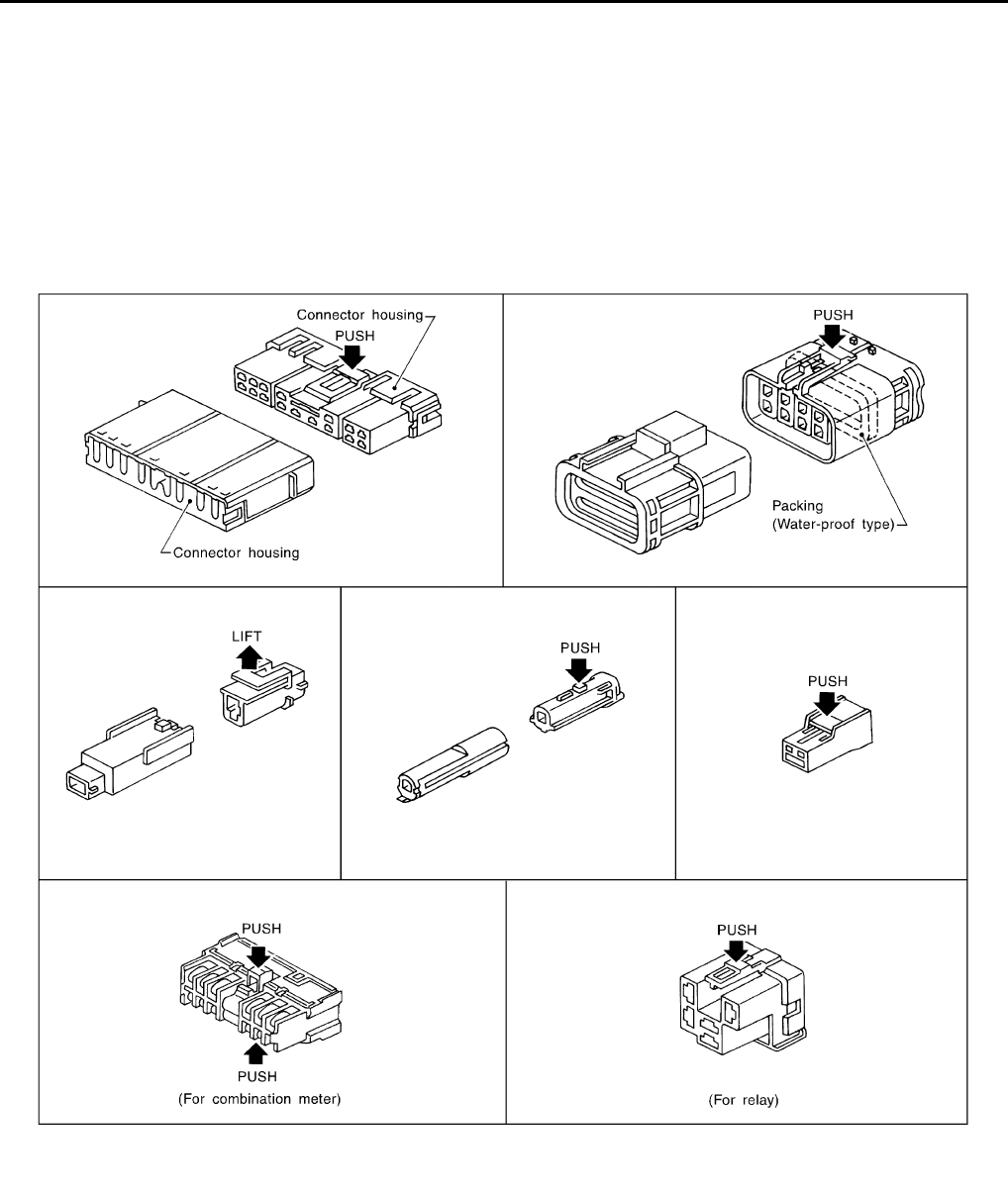 Connector housing
PUSH
Connector housing

PUSH
Packing
(Water-proof type)

LIFT

PUSH

PUSH

PUSH
PUSH
(For combination meter)

PUSH
(For relay)