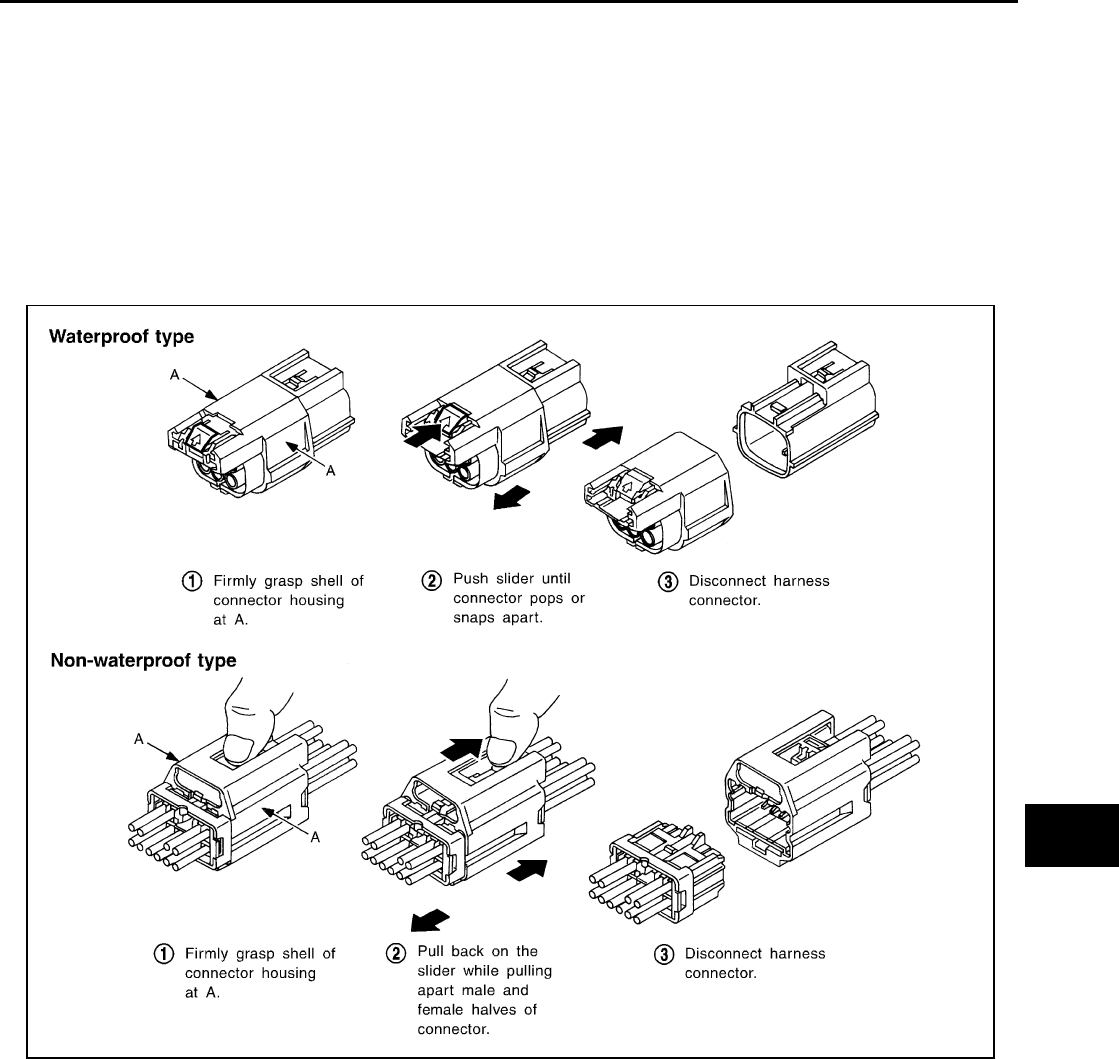 Waterproof type

A

A

① Firmly grasp shell of connector housing at A.

② Push slider until connector pops or snaps apart.

③ Disconnect harness connector.

Non-waterproof type

A

A

① Firmly grasp shell of connector housing at A.

② Pull back on the slider while pulling apart male and female halves of connector.

③ Disconnect harness connector.