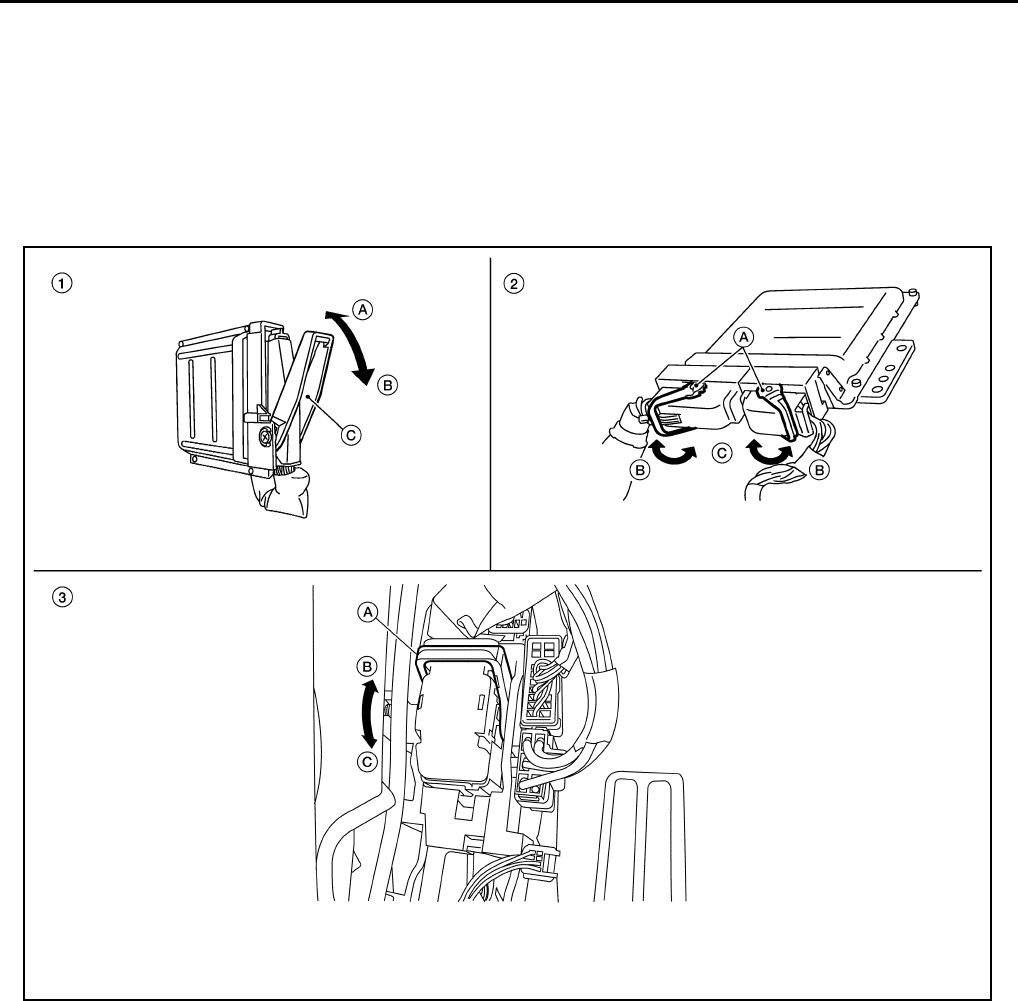 ①

A

B

C

②

A

B

C

B

③

A

B

C