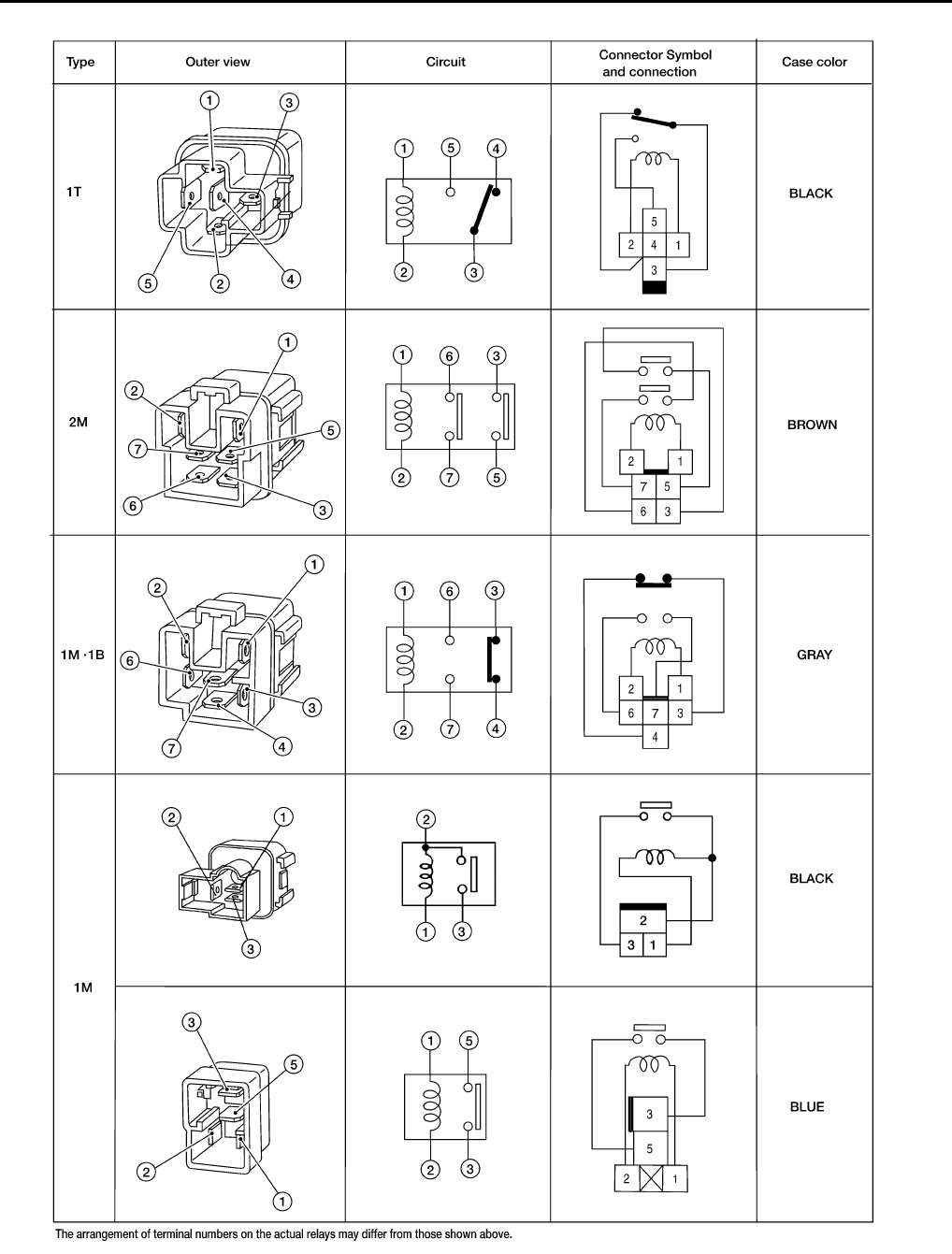 | Type | Outer view | Circuit | Connector Symbol and connection | Case color |
|---|---|---|---|---|
| 1T | ① ③ ⑤ ② ④ | ① ⑤ ④ ② ③ | 5 2 4 1 3 | BLACK |
| 2M | ① ② ⑤ ⑦ ⑥ ③ | ① ⑥ ③ ② ⑦ ⑤ | 2 1 7 5 6 3 | BROWN |
| 1M ·1B | ① ② ⑥ ③ ⑦ ④ | ① ⑥ ③ ② ⑦ ④ | 2 1 6 7 3 4 | GRAY |
| 1M | ② ① ③ | ② ① ③ | 2 3 1 | BLACK |
| | ③ ⑤ ② ① | ① ⑤ ② ③ | 3 5 2 1 | BLUE |

The arrangement of terminal numbers on the actual relays may differ from those shown above.