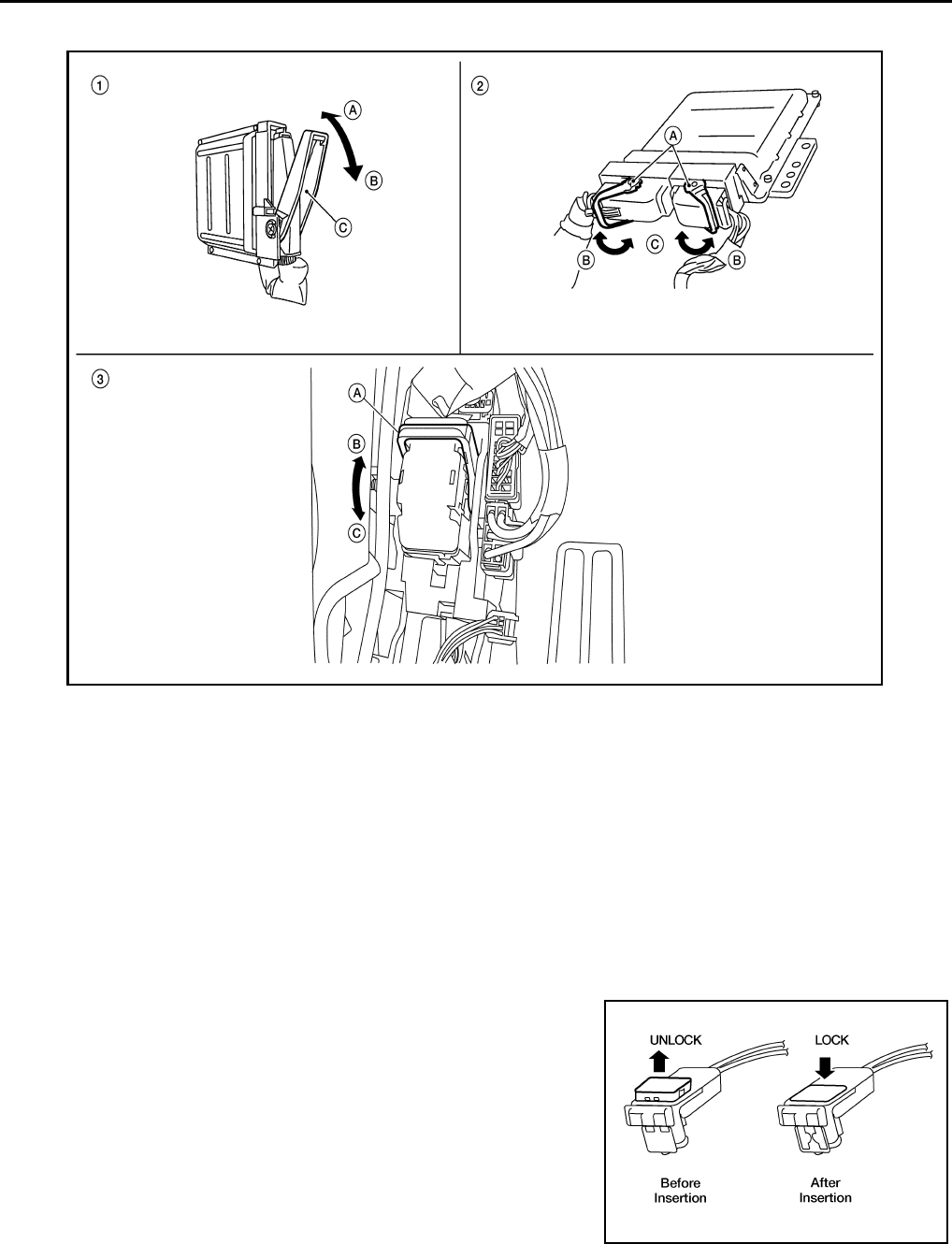 1
A
B
C

2
A
B
C
B

3
A
B
C

UNLOCK
LOCK
Before Insertion
After Insertion