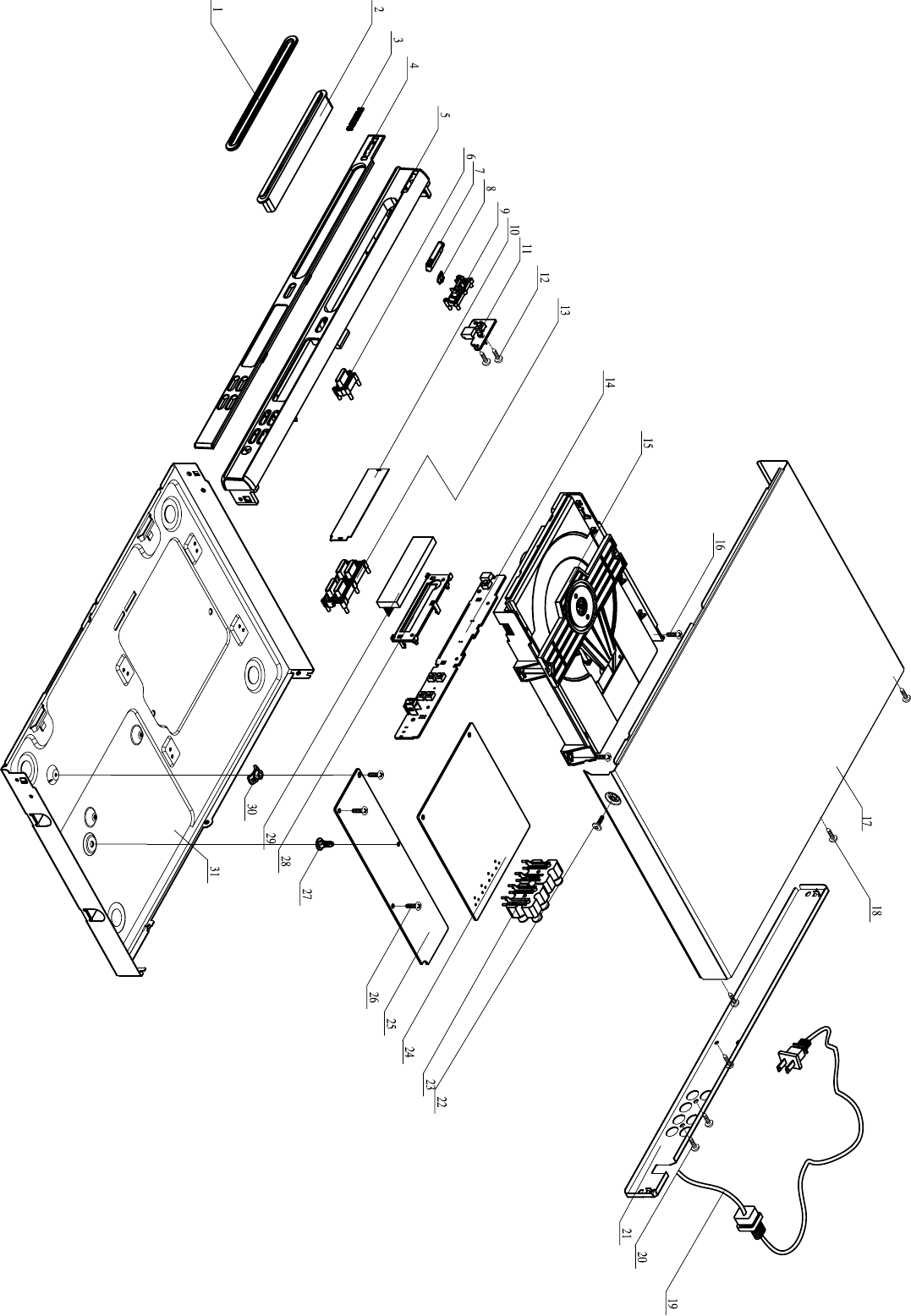 1
2
3
4
5
6
7
8
9
10
11
12
13
14
15
16
17
18
19
20
21
22
23
24
25
26
27
28
29
30
31