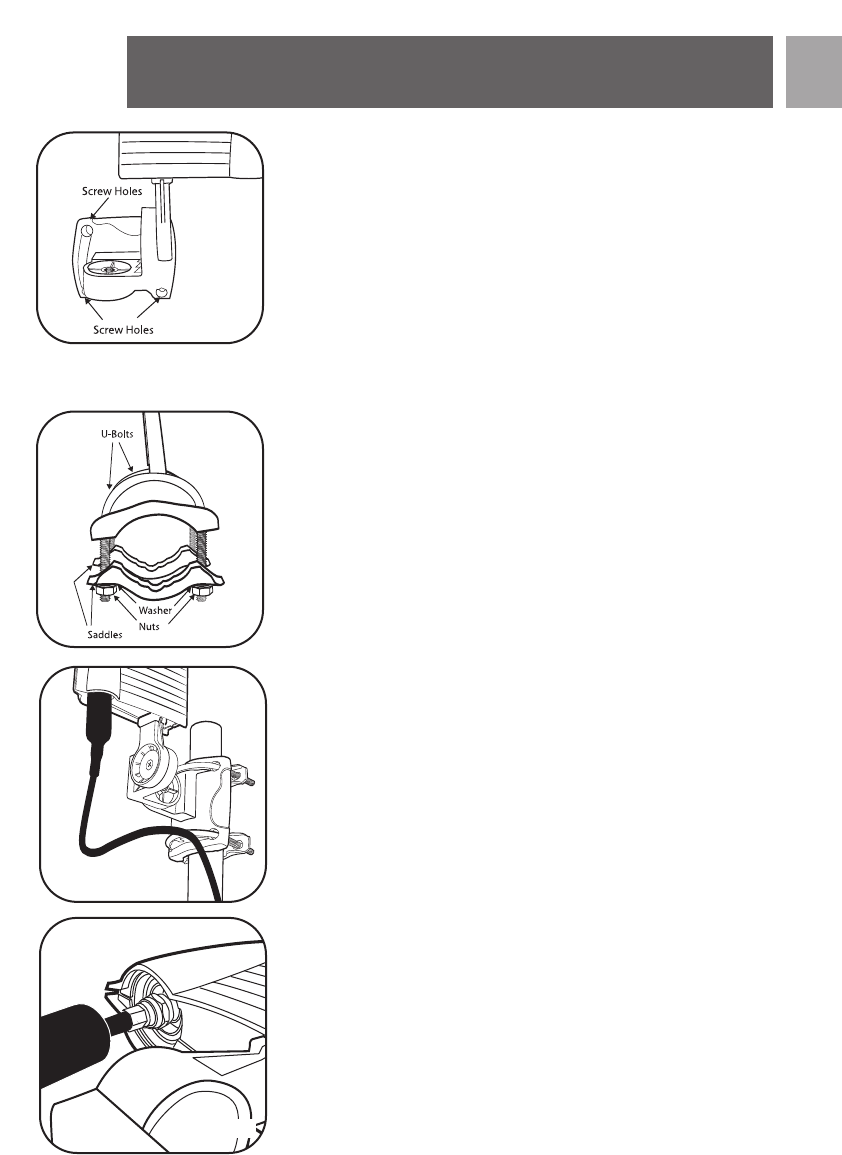 Screw Holes

Screw Holes

U-Bolts

Washer

Nuts

Saddles