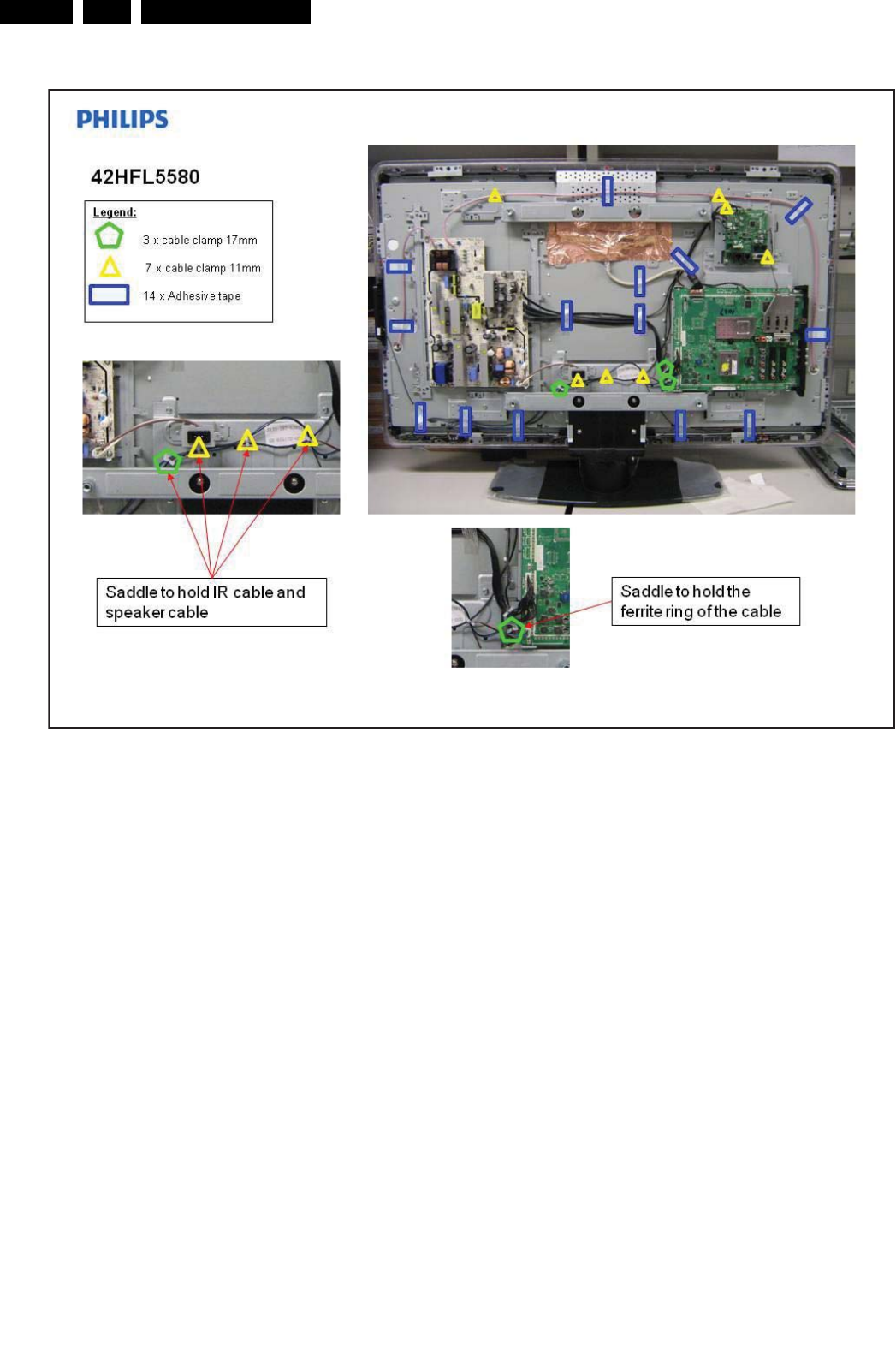 PHILIPS

42HFL5580

Legend:
3 x cable clamp 17mm
7 x cable clamp 11mm
14 x Adhesive tape

Saddle to hold IR cable and speaker cable

Saddle to hold the ferrite ring of the cable