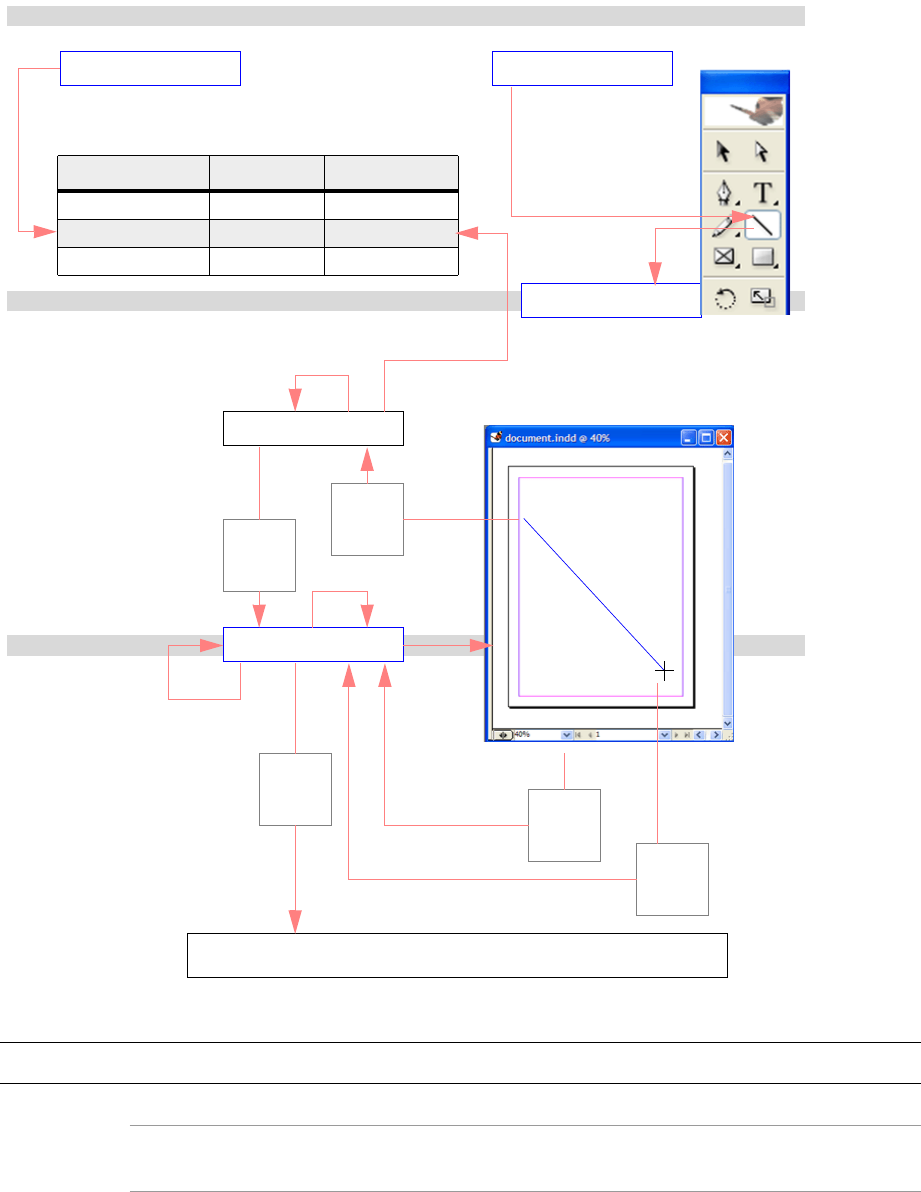 document.indd @ 40%

40%

1