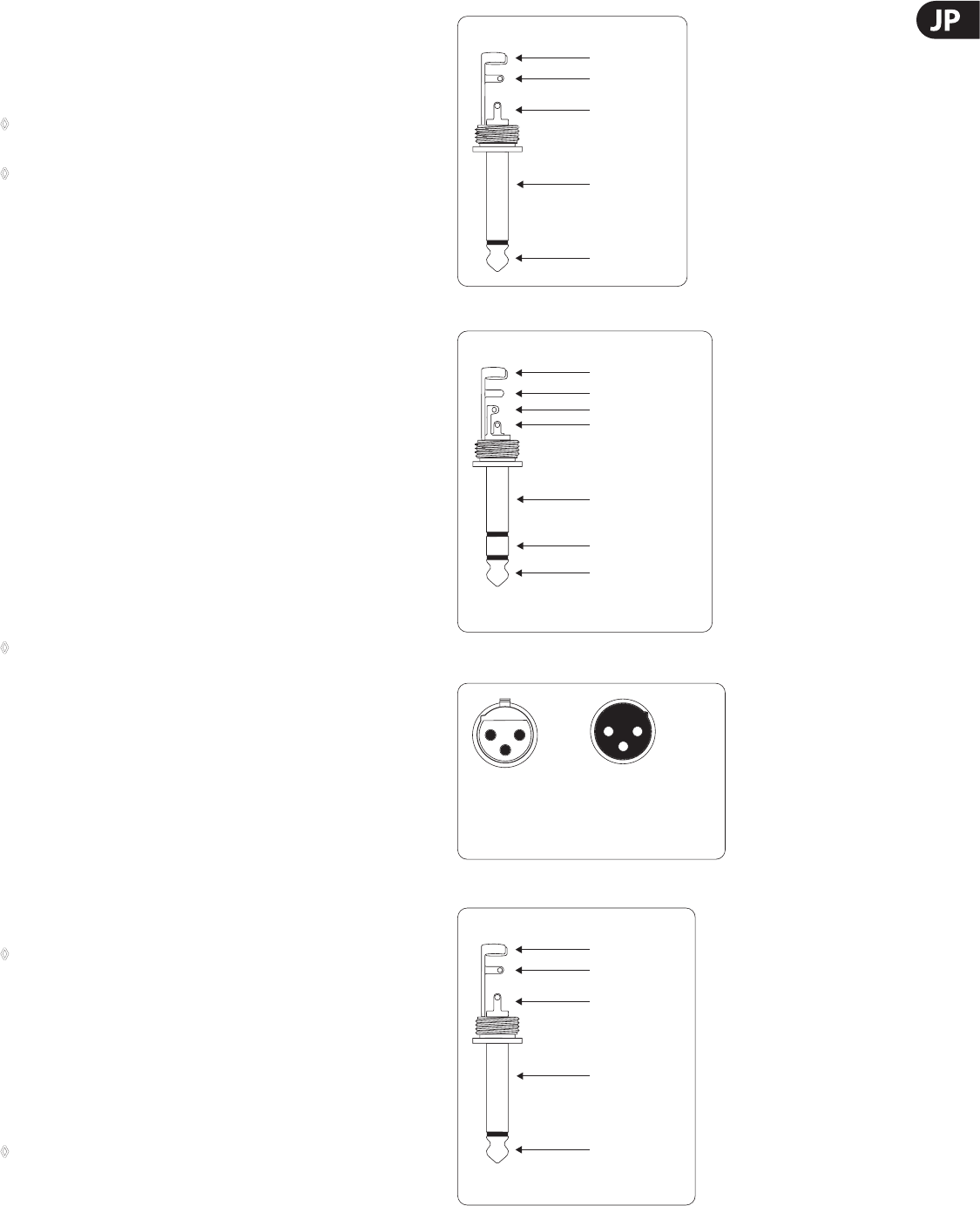 JP