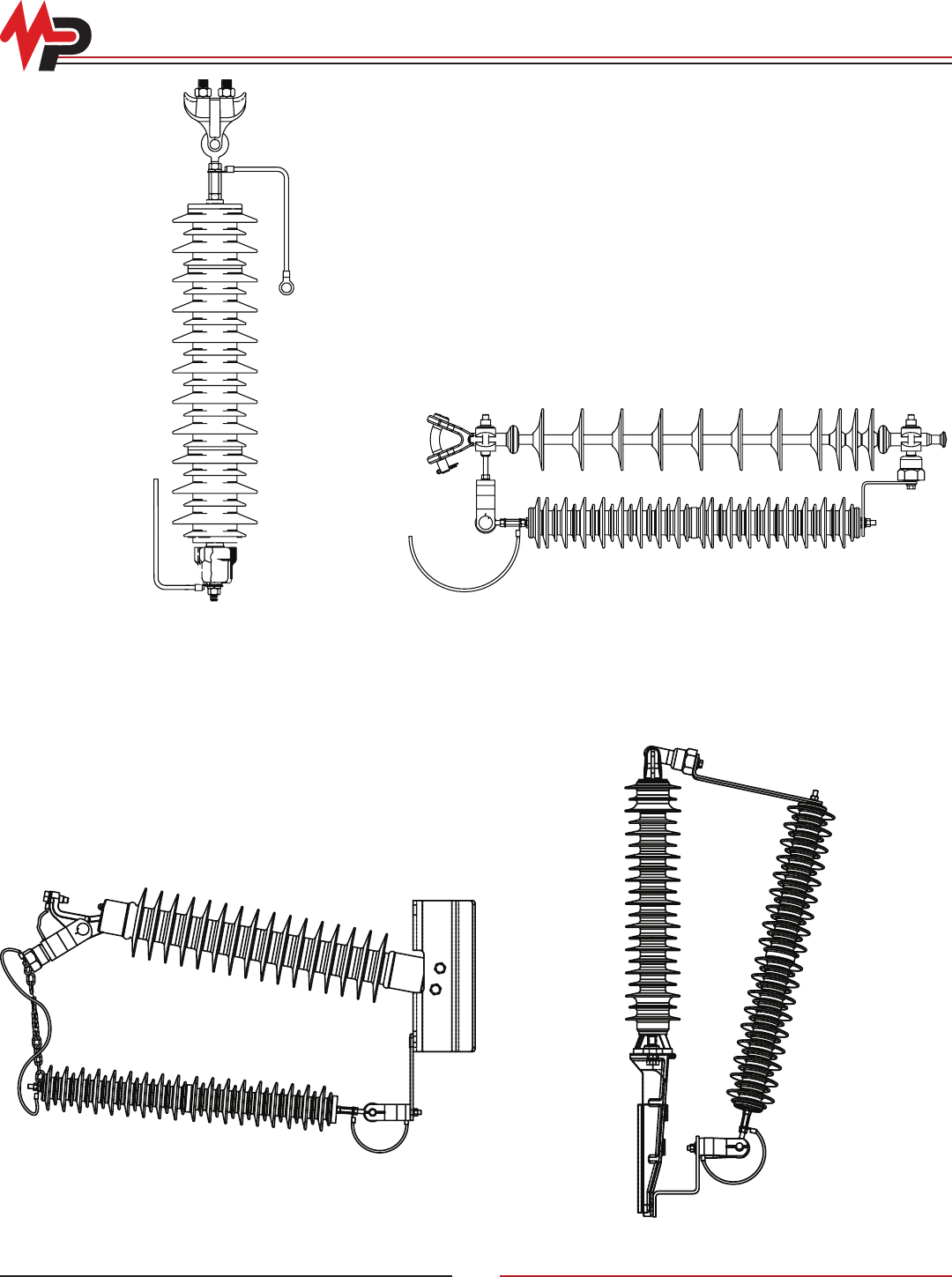 MP