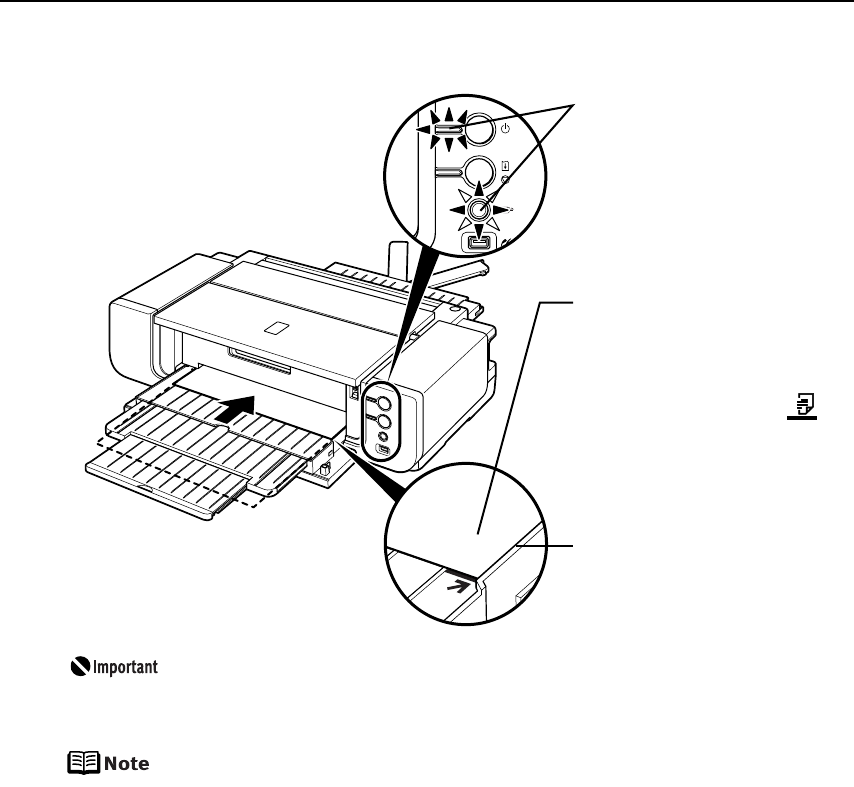 Important

Note