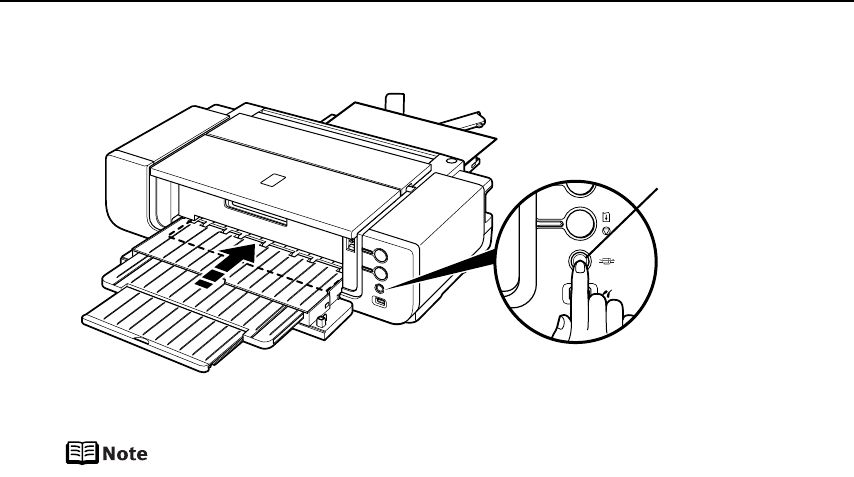 Note