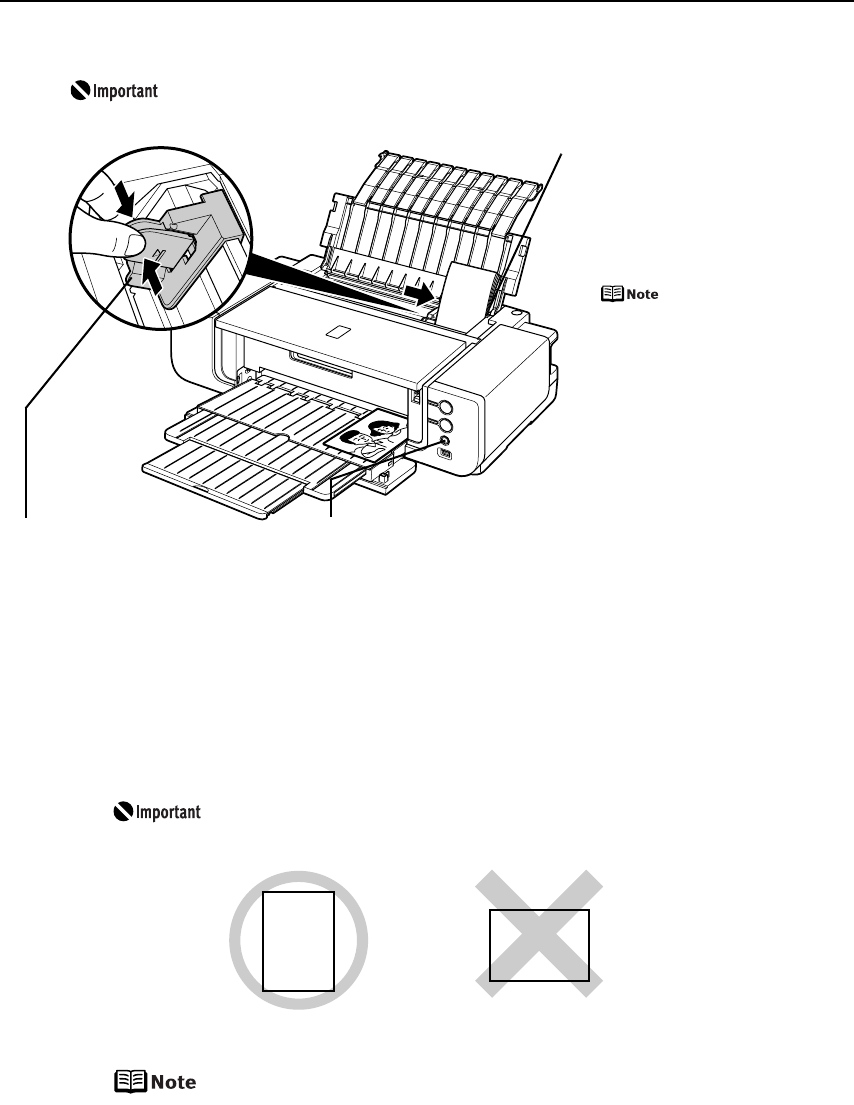 Important

Note

Important

Note