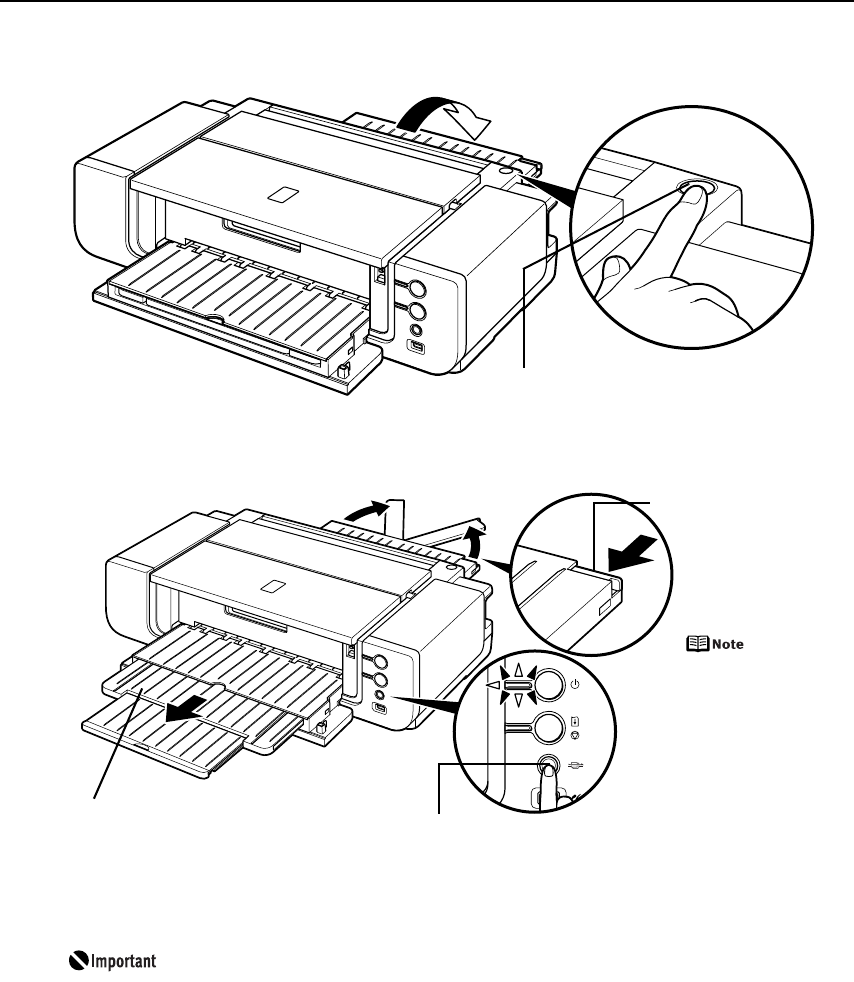 Note

Important