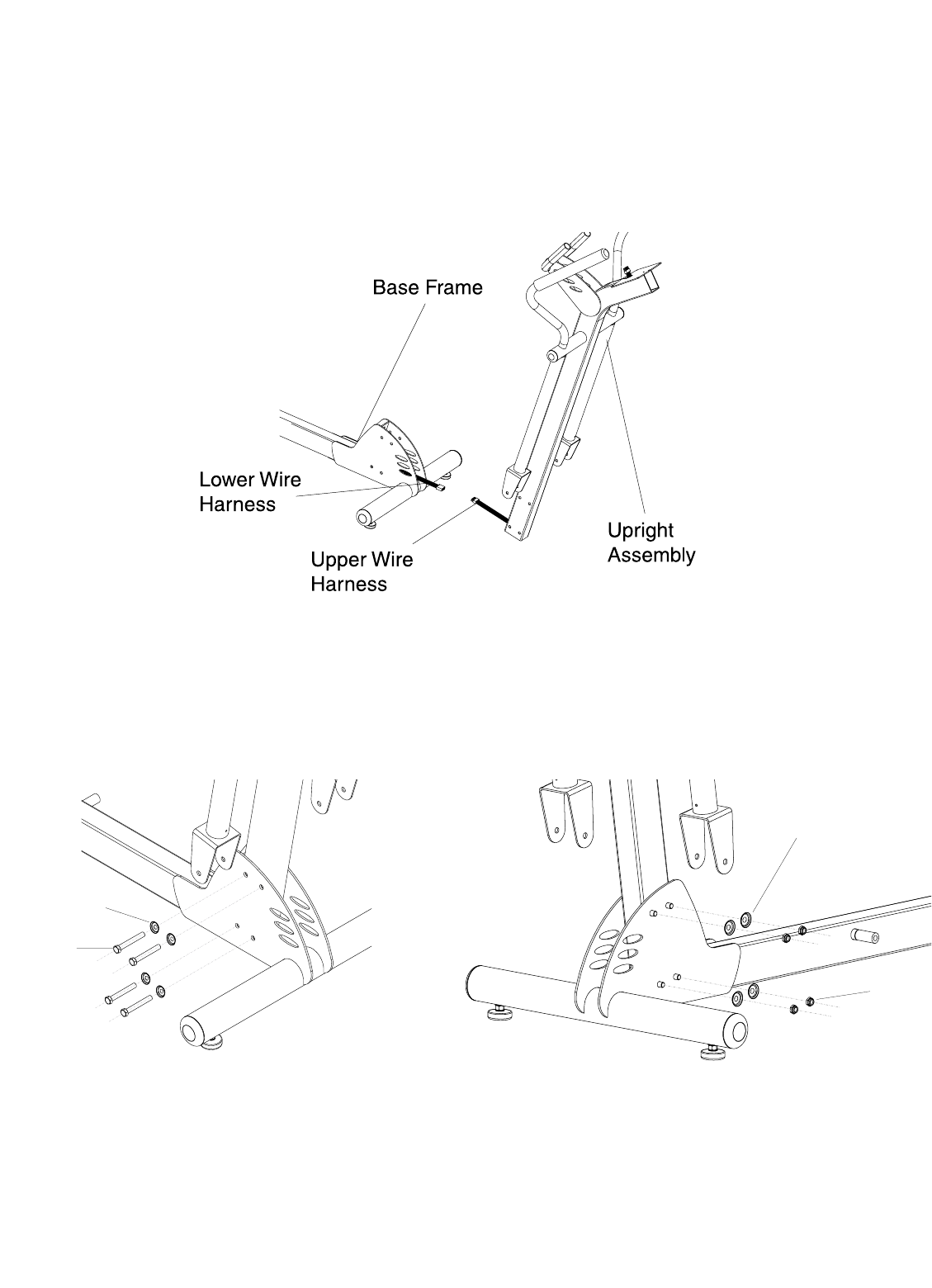 Base Frame

Lower Wire Harness

Upper Wire Harness

Upright Assembly