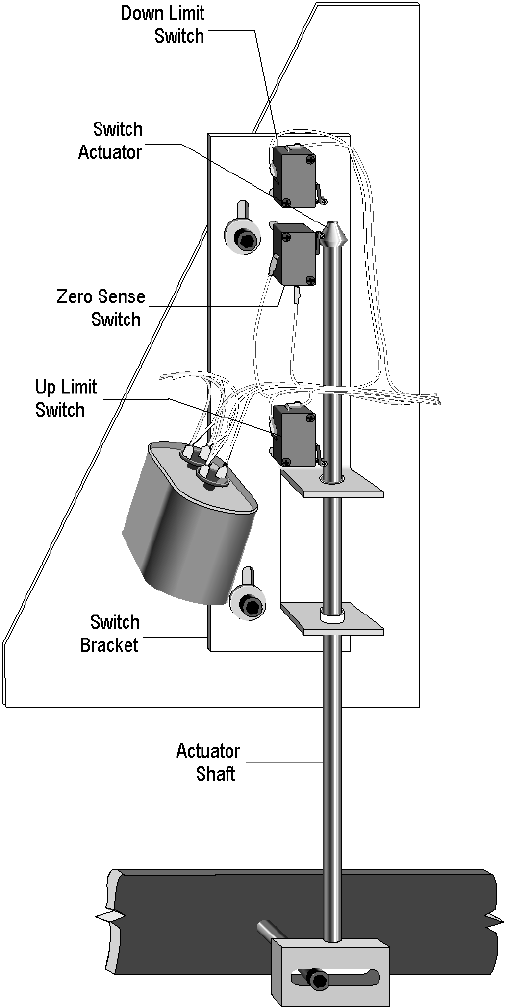 Down Limit Switch

Switch Actuator

Zero Sense Switch

Up Limit Switch

Switch Bracket

Actuator Shaft