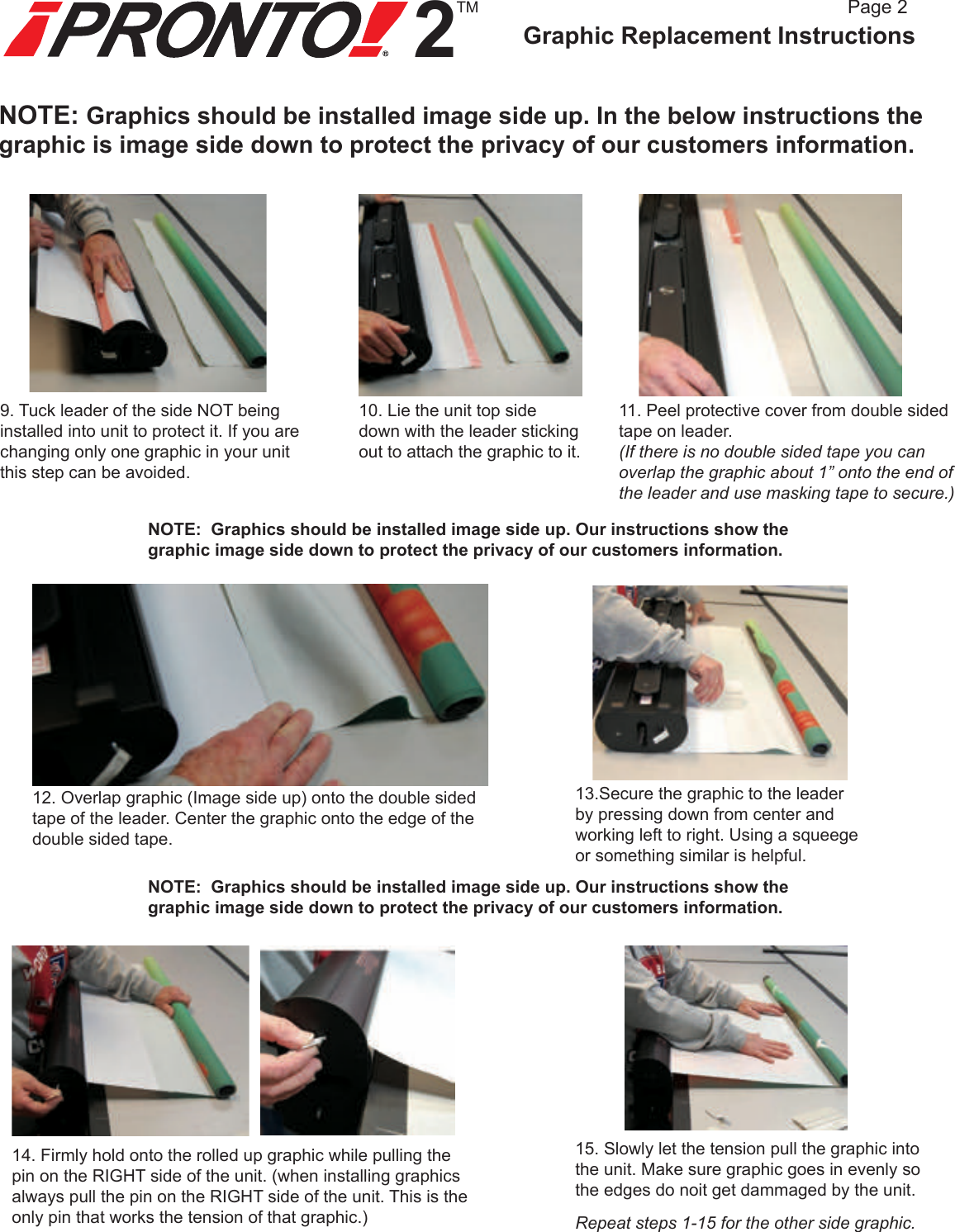 ¡PRONTO!® 2™

Page 2
Graphic Replacement Instructions

NOTE: Graphics should be installed image side up. In the below instructions the graphic is image side down to protect the privacy of our customers information.

9. Tuck leader of the side NOT being installed into unit to protect it. If you are changing only one graphic in your unit this step can be avoided.

10. Lie the unit top side down with the leader sticking out to attach the graphic to it.

11. Peel protective cover from double sided tape on leader.
(If there is no double sided tape you can overlap the graphic about 1” onto the end of the leader and use masking tape to secure.)

NOTE: Graphics should be installed image side up. Our instructions show the graphic image side down to protect the privacy of our customers information.

12. Overlap graphic (Image side up) onto the double sided tape of the leader. Center the graphic onto the edge of the double sided tape.

13.Secure the graphic to the leader by pressing down from center and working left to right. Using a squeege or something similar is helpful.

NOTE: Graphics should be installed image side up. Our instructions show the graphic image side down to protect the privacy of our customers information.

14. Firmly hold onto the rolled up graphic while pulling the pin on the RIGHT side of the unit. (when installing graphics always pull the pin on the RIGHT side of the unit. This is the only pin that works the tension of that graphic.)

15. Slowly let the tension pull the graphic into the unit. Make sure graphic goes in evenly so the edges do noit get dammaged by the unit.

Repeat steps 1-15 for the other side graphic.