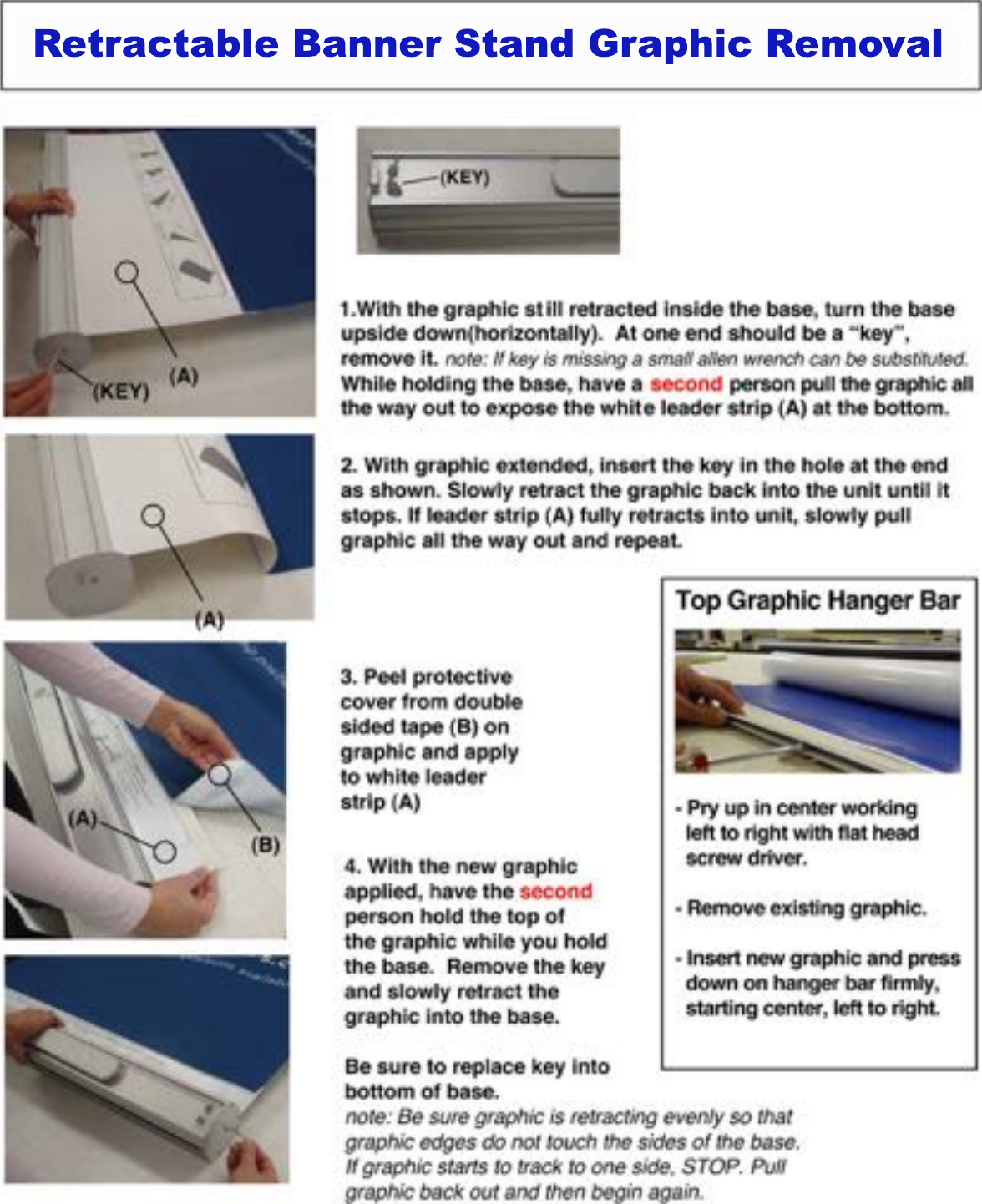 Retractable Banner Stand Graphic Removal

(KEY)

(A)

(KEY)

1.With the graphic still retracted inside the base, turn the base upside down(horizontally). At one end should be a "key", remove it. note: If key is missing a small allen wrench can be substituted. While holding the base, have a second person pull the graphic all the way out to expose the white leader strip (A) at the bottom.

(A)

2. With graphic extended, insert the key in the hole at the end as shown. Slowly retract the graphic back into the unit until it stops. If leader strip (A) fully retracts into unit, slowly pull graphic all the way out and repeat.

(A)

(B)

3. Peel protective cover from double sided tape (B) on graphic and apply to white leader strip (A)

4. With the new graphic applied, have the second person hold the top of the graphic while you hold the base. Remove the key and slowly retract the graphic into the base.

Be sure to replace key into bottom of base.
note: Be sure graphic is retracting evenly so that graphic edges do not touch the sides of the base. If graphic starts to track to one side, STOP. Pull graphic back out and then begin again.

Top Graphic Hanger Bar

- Pry up in center working left to right with flat head screw driver.

- Remove existing graphic.

- Insert new graphic and press down on hanger bar firmly, starting center, left to right.