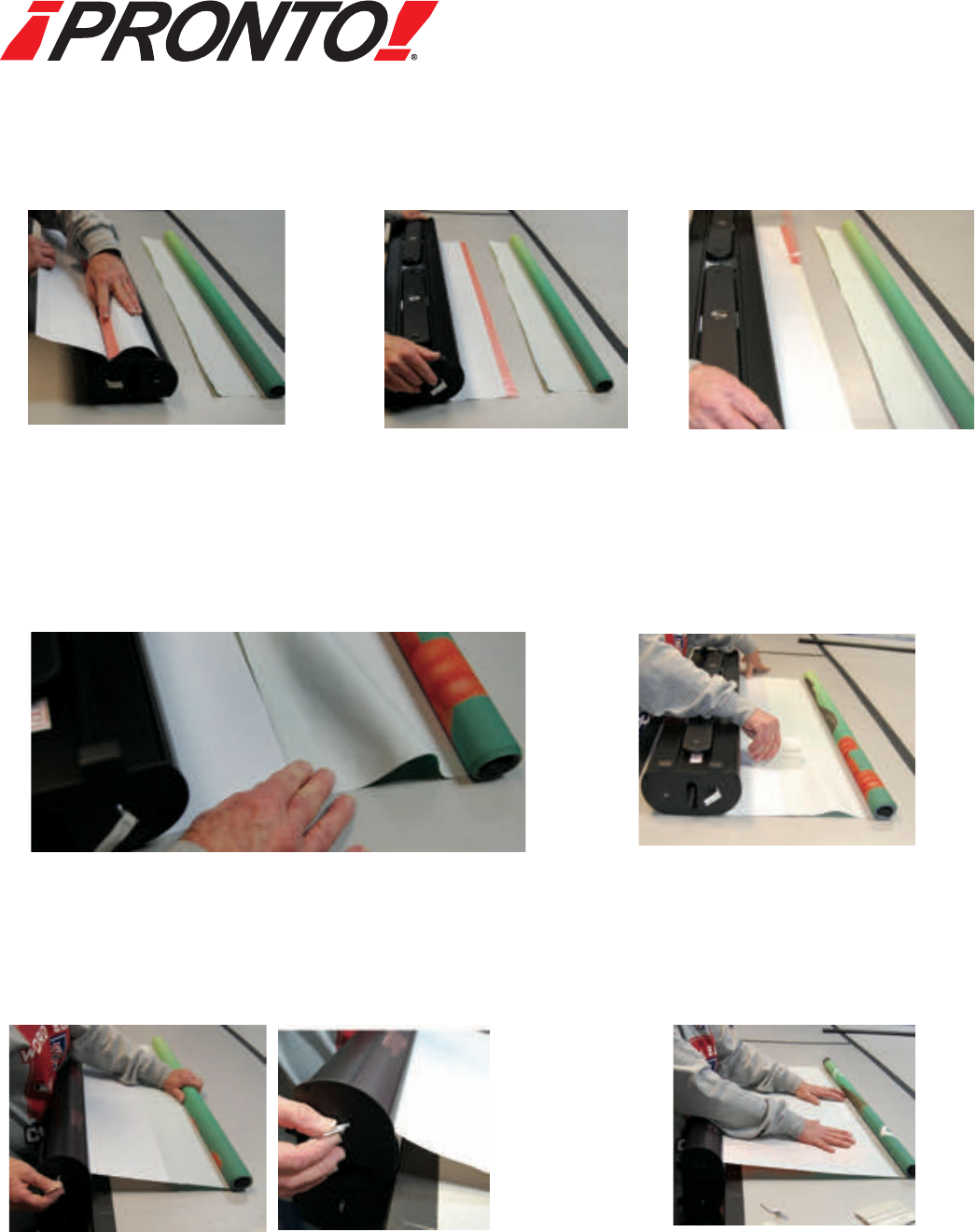 ¡PRONTO!®