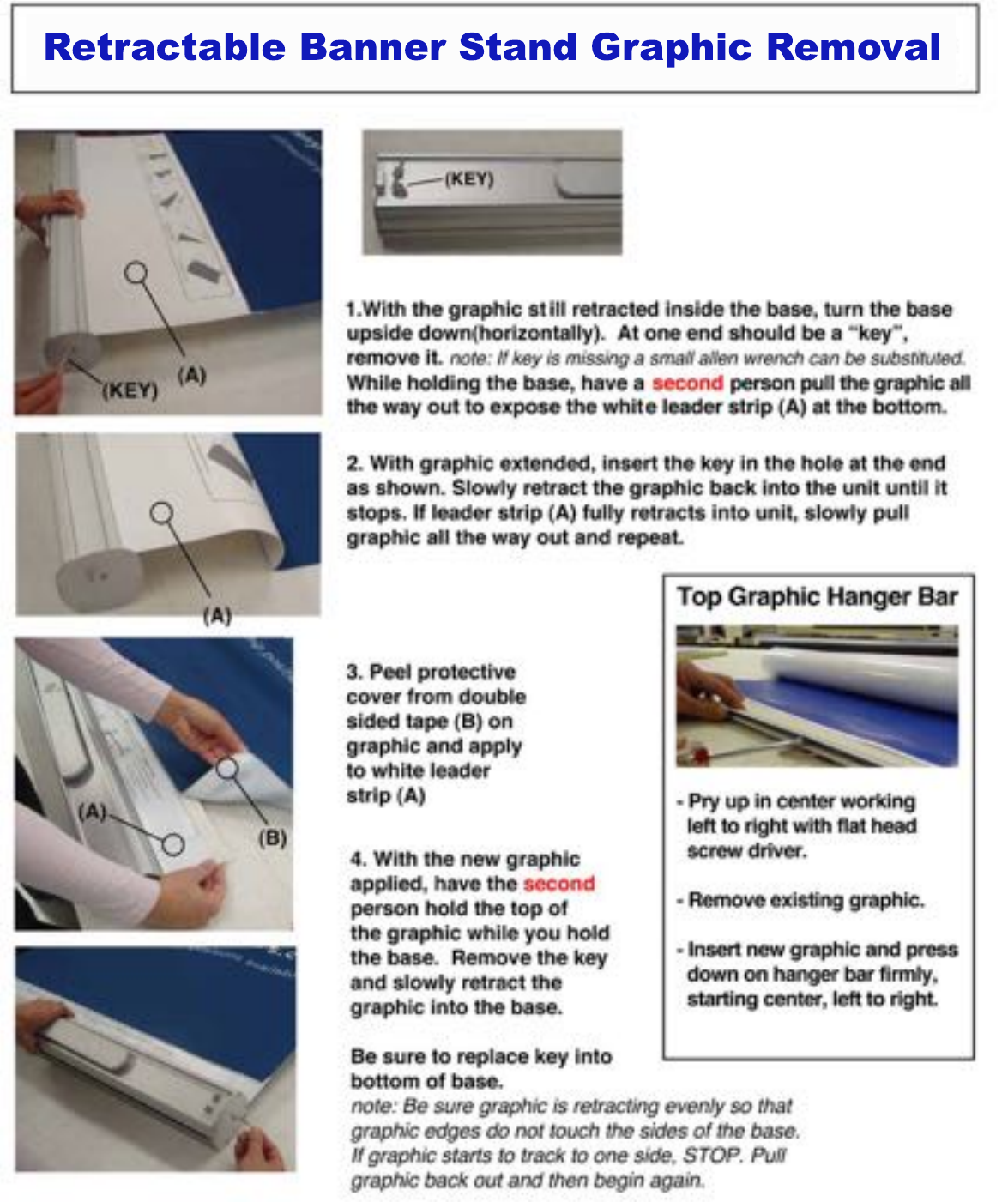 Retractable Banner Stand Graphic Removal

(KEY)

(A)

(KEY)

1.With the graphic still retracted inside the base, turn the base upside down(horizontally). At one end should be a "key", remove it. note: If key is missing a small allen wrench can be substituted. While holding the base, have a second person pull the graphic all the way out to expose the white leader strip (A) at the bottom.

(A)

2. With graphic extended, insert the key in the hole at the end as shown. Slowly retract the graphic back into the unit until it stops. If leader strip (A) fully retracts into unit, slowly pull graphic all the way out and repeat.

(A)

(B)

3. Peel protective cover from double sided tape (B) on graphic and apply to white leader strip (A)

4. With the new graphic applied, have the second person hold the top of the graphic while you hold the base. Remove the key and slowly retract the graphic into the base.

Be sure to replace key into bottom of base.
note: Be sure graphic is retracting evenly so that graphic edges do not touch the sides of the base. If graphic starts to track to one side, STOP. Pull graphic back out and then begin again.

Top Graphic Hanger Bar

- Pry up in center working left to right with flat head screw driver.

- Remove existing graphic.

- Insert new graphic and press down on hanger bar firmly, starting center, left to right.