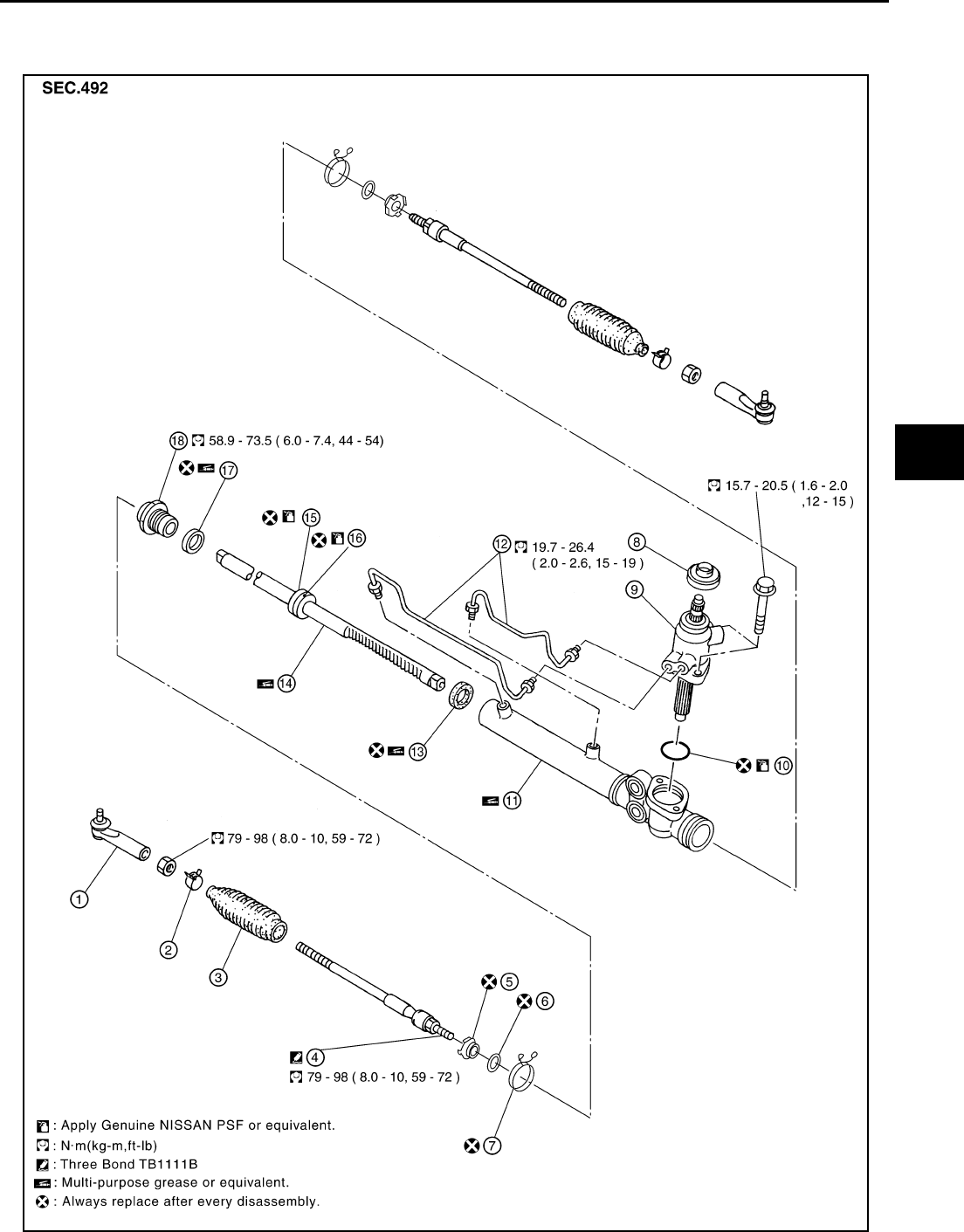 SEC.492

18 58.9 - 73.5 ( 6.0 - 7.4, 44 - 54)

17

15.7 - 20.5 ( 1.6 - 2.0 ,12 - 15 )

15

16

12 19.7 - 26.4 ( 2.0 - 2.6, 15 - 19 )

8

9

14

13

10

11

79 - 98 ( 8.0 - 10, 59 - 72 )

1

2

3

5

6

4

79 - 98 ( 8.0 - 10, 59 - 72 )

7

: Apply Genuine NISSAN PSF or equivalent.
: N·m(kg-m,ft-lb)
: Three Bond TB1111B
: Multi-purpose grease or equivalent.
: Always replace after every disassembly.