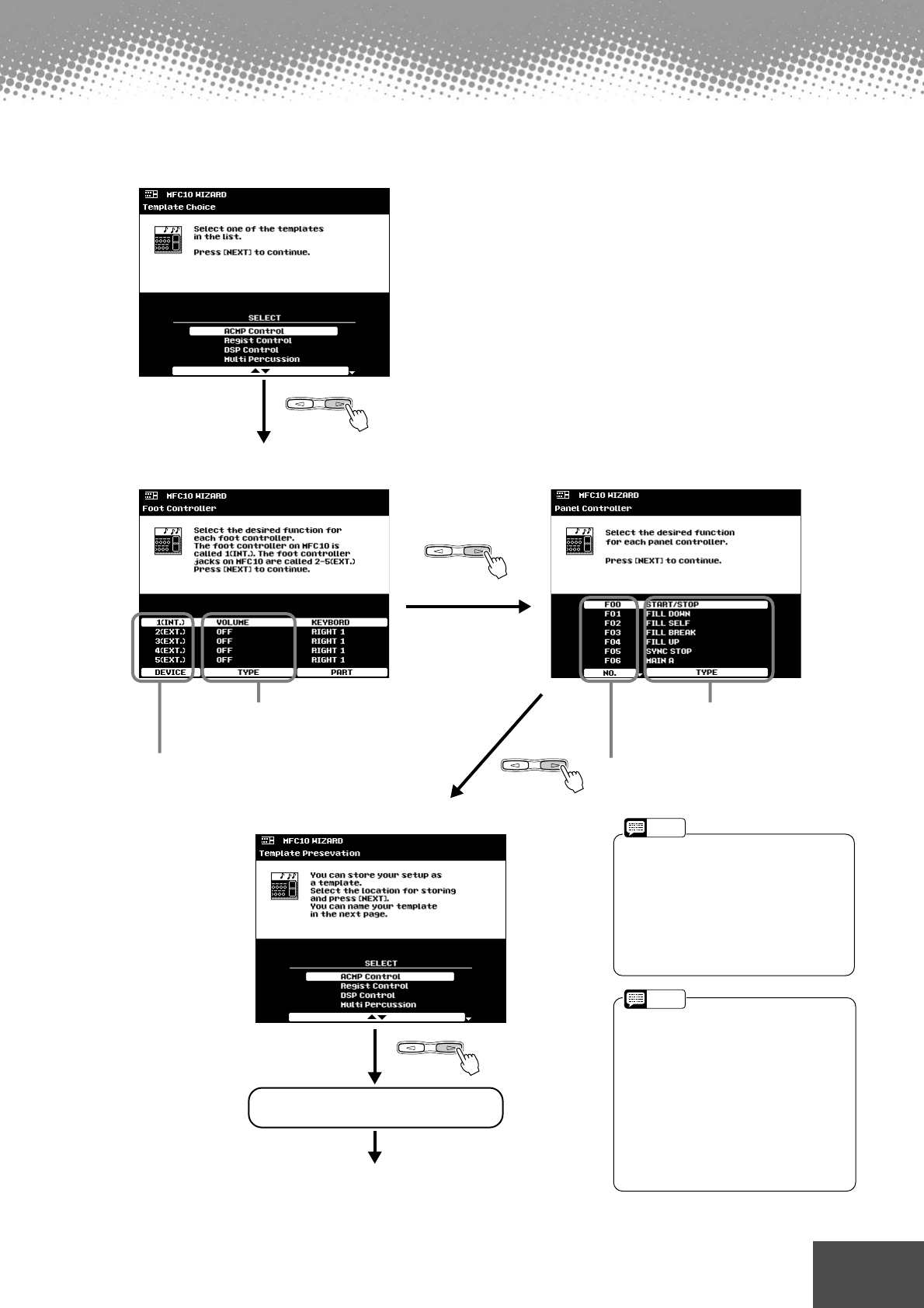 MFC10 WIZARD
Template Choice

Select one of the templates in the list.
Press [NEXT] to continue.

SELECT
ACMP Control
Regist Control
DSP Control
Multi Percussion

MFC10 WIZARD
Foot Controller

Select the desired function for each foot controller.
The foot controller on MFC10 is called 1(INT.). The foot controller jacks on MFC10 are called 2-5(EXT.)
Press [NEXT] to continue.

| DEVICE | TYPE | PART |
|---|---|---|
| 1(INT.) | VOLUME | KEYBORD |
| 2(EXT.) | OFF | RIGHT 1 |
| 3(EXT.) | OFF | RIGHT 1 |
| 4(EXT.) | OFF | RIGHT 1 |
| 5(EXT.) | OFF | RIGHT 1 |

MFC10 WIZARD
Panel Controller

Select the desired function for each panel controller.

Press [NEXT] to continue.

| NO. | TYPE |
|---|---|
| F00 | START/STOP |
| F01 | FILL DOWN |
| F02 | FILL SELF |
| F03 | FILL BREAK |
| F04 | FILL UP |
| F05 | SYNC STOP |
| F06 | MAIN A |

MFC10 WIZARD
Template Presevation

You can store your setup as a template.
Select the location for storing and press [NEXT].
You can name your template in the next page.

SELECT
ACMP Control
Regist Control
DSP Control
Multi Percussion