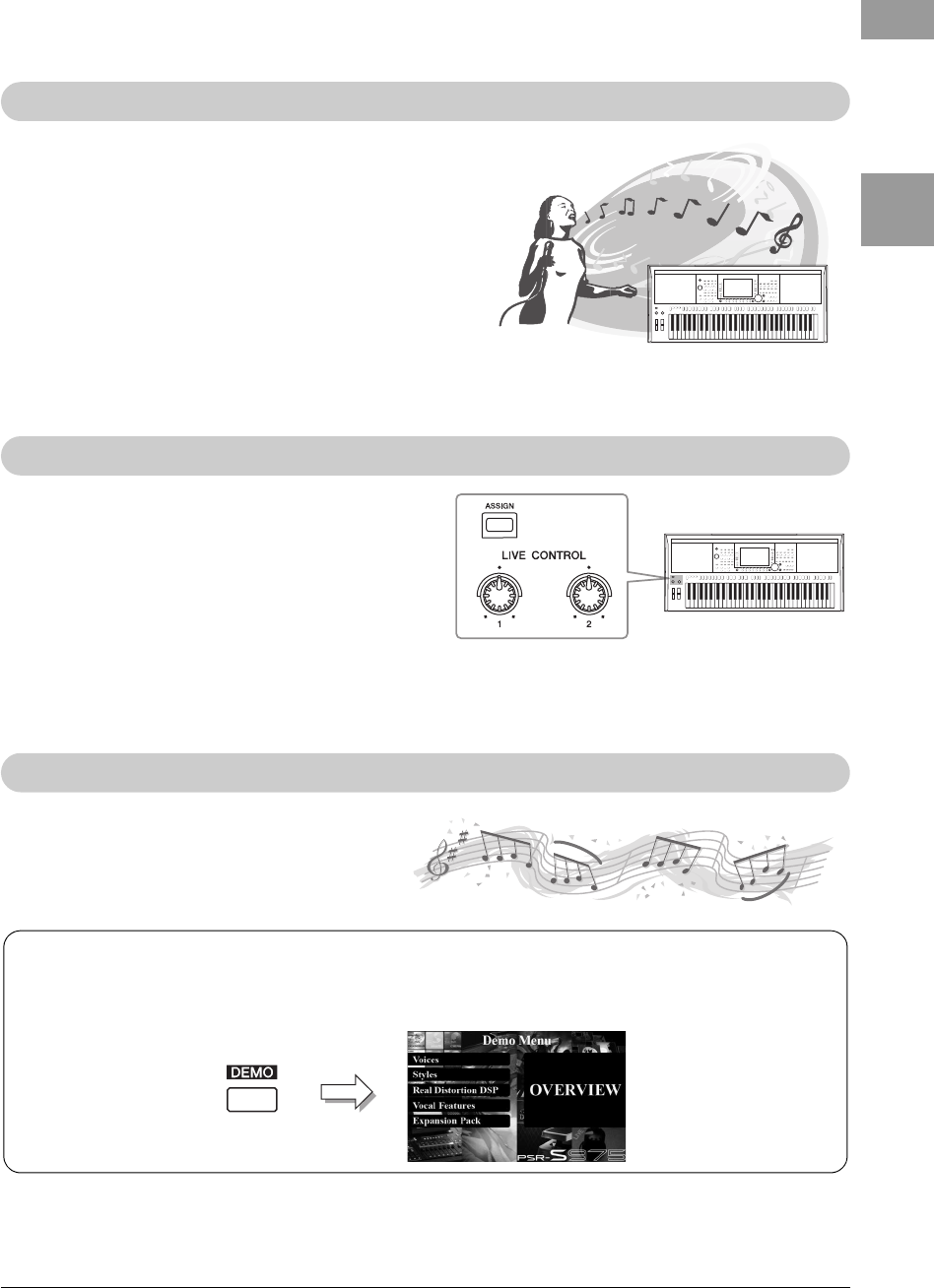 ASSIGN

LIVE CONTROL

1

2

DEMO

Demo Menu

Voices

Styles

Real Distortion DSP

Vocal Features

Expansion Pack

OVERVIEW

PSR-S975