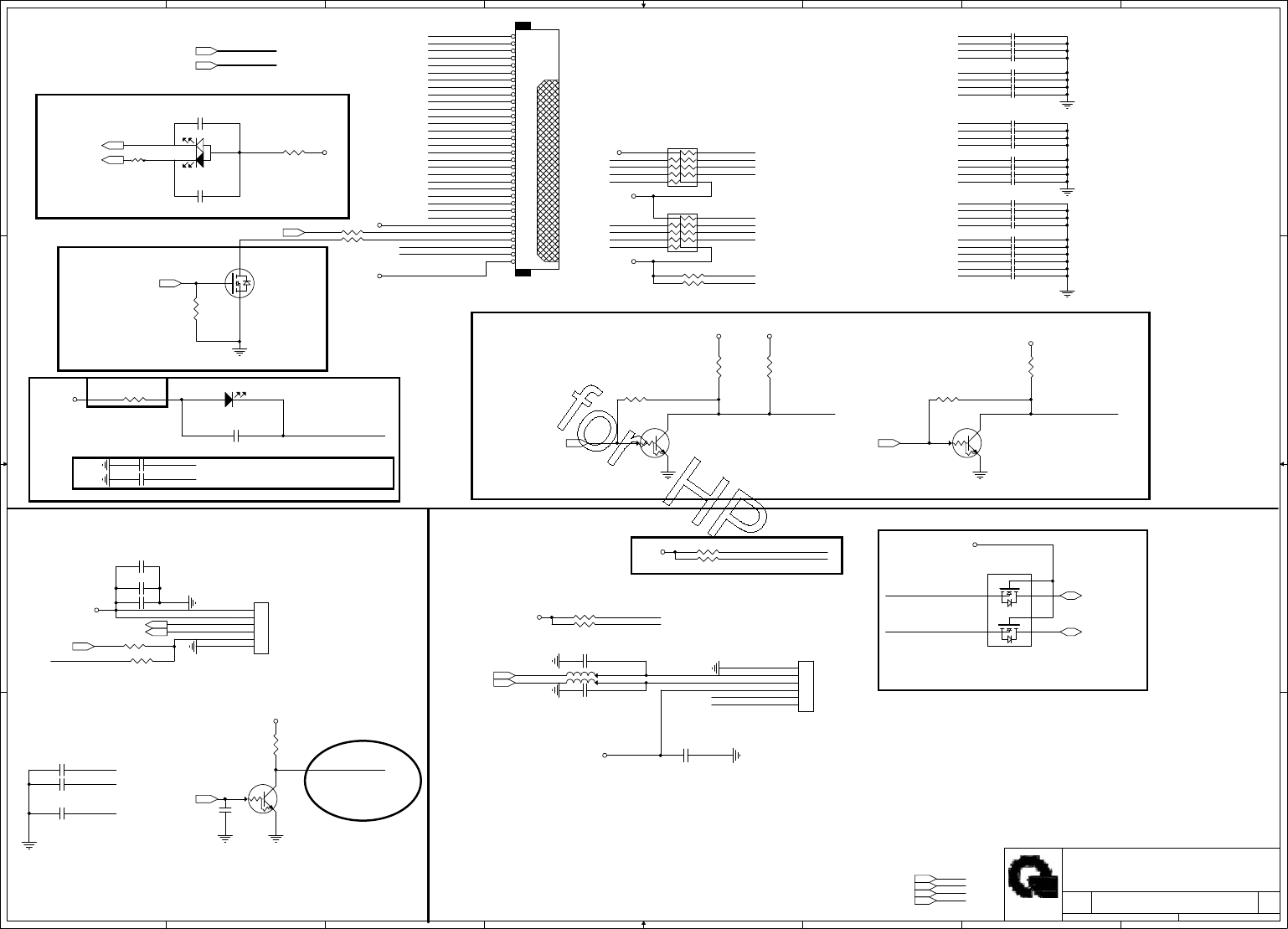 for HP