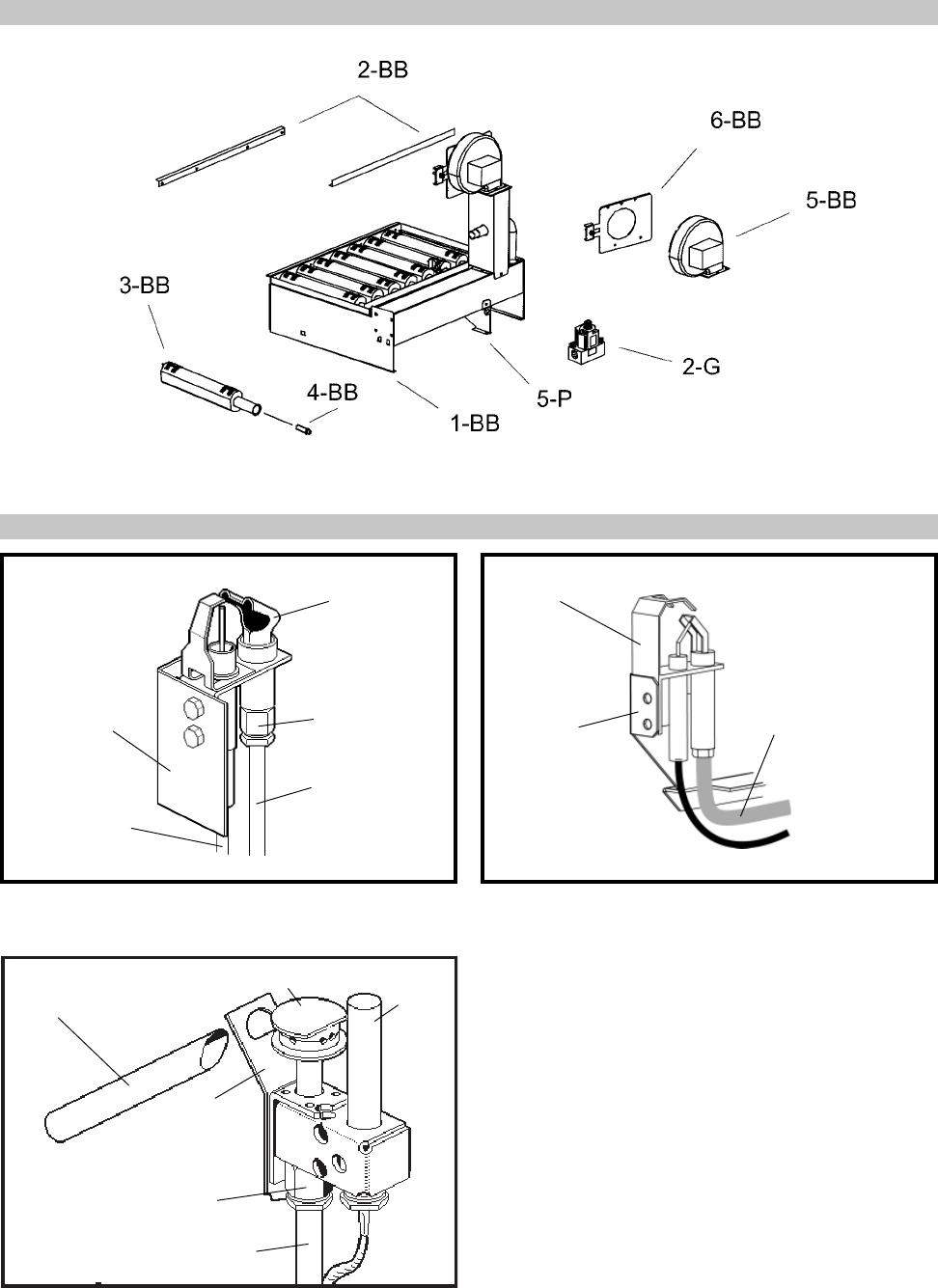 2-BB

6-BB

5-BB

3-BB

4-BB

1-BB

5-P

2-G