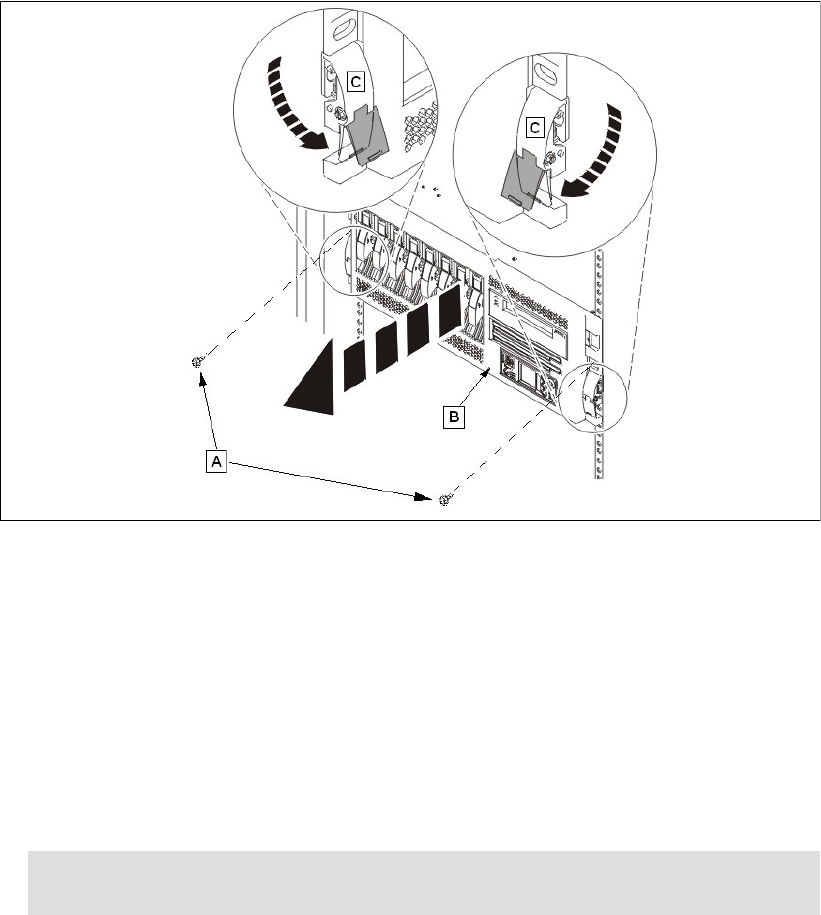 C
C
B
A