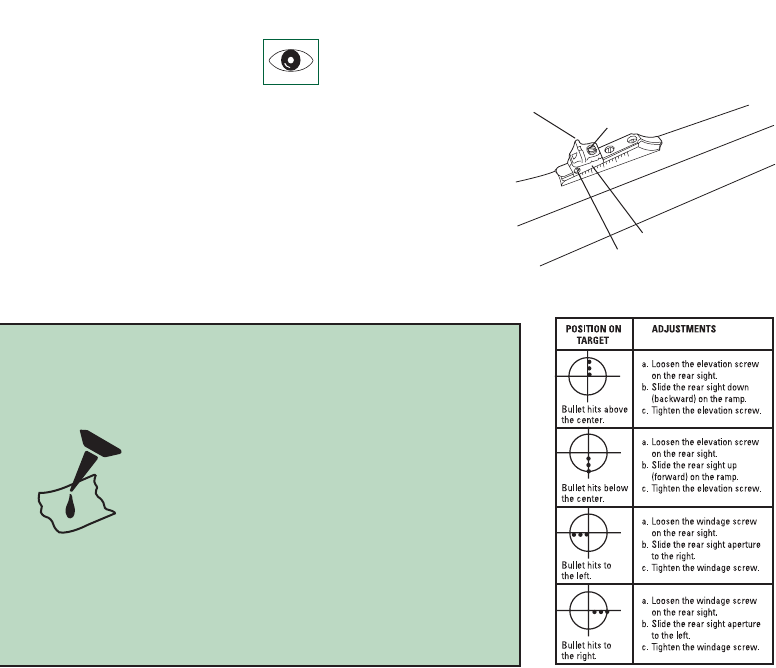 | POSITION ON TARGET | ADJUSTMENTS |
|---|---|
| Bullet hits above the center. | a. Loosen the elevation screw on the rear sight. b. Slide the rear sight down (backward) on the ramp. c. Tighten the elevation screw. |
| Bullet hits below the center. | a. Loosen the elevation screw on the rear sight. b. Slide the rear sight up (forward) on the ramp. c. Tighten the elevation screw. |
| Bullet hits to the left. | a. Loosen the windage screw on the rear sight. b. Slide the rear sight aperture to the right. c. Tighten the windage screw. |
| Bullet hits to the right. | a. Loosen the windage screw on the rear sight. b. Slide the rear sight aperture to the left. c. Tighten the windage screw. |