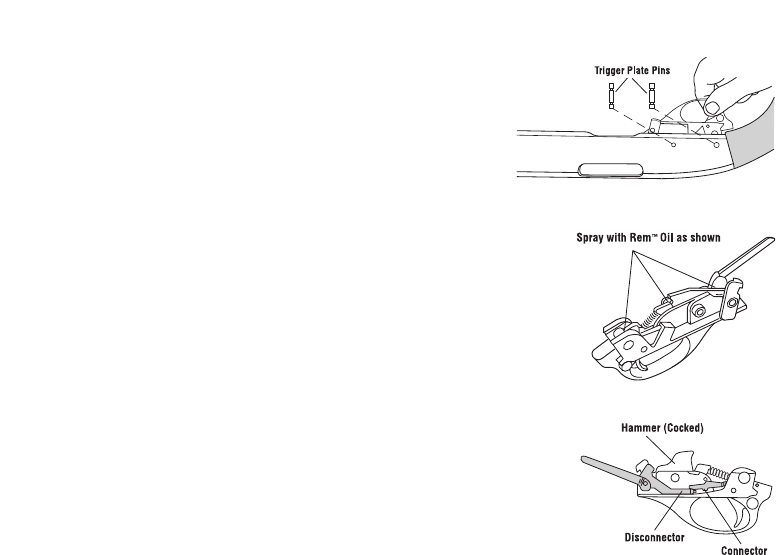 Trigger Plate Pins

Spray with Rem™ Oil as shown

Hammer (Cocked)

Disconnector

Connector