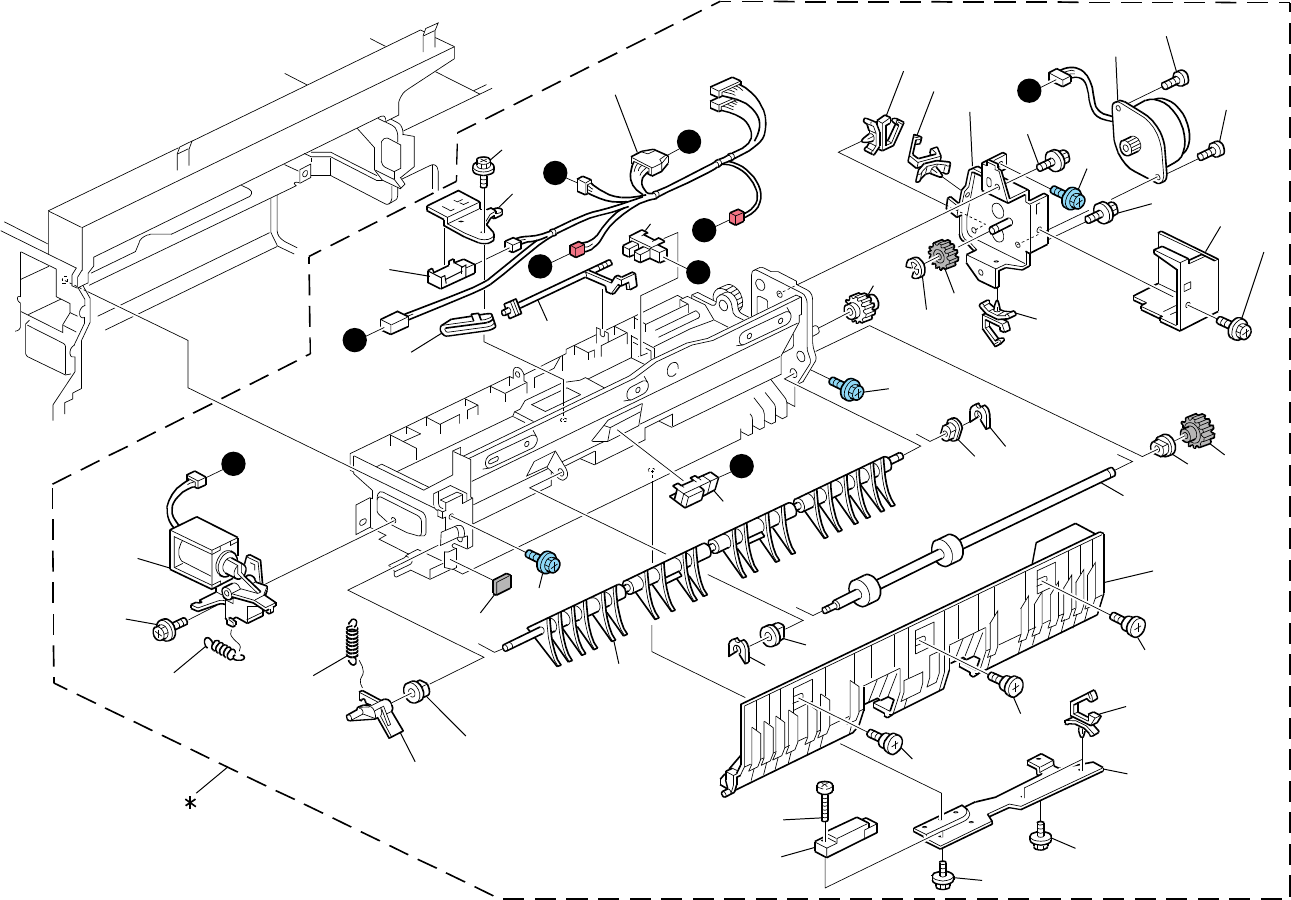 *