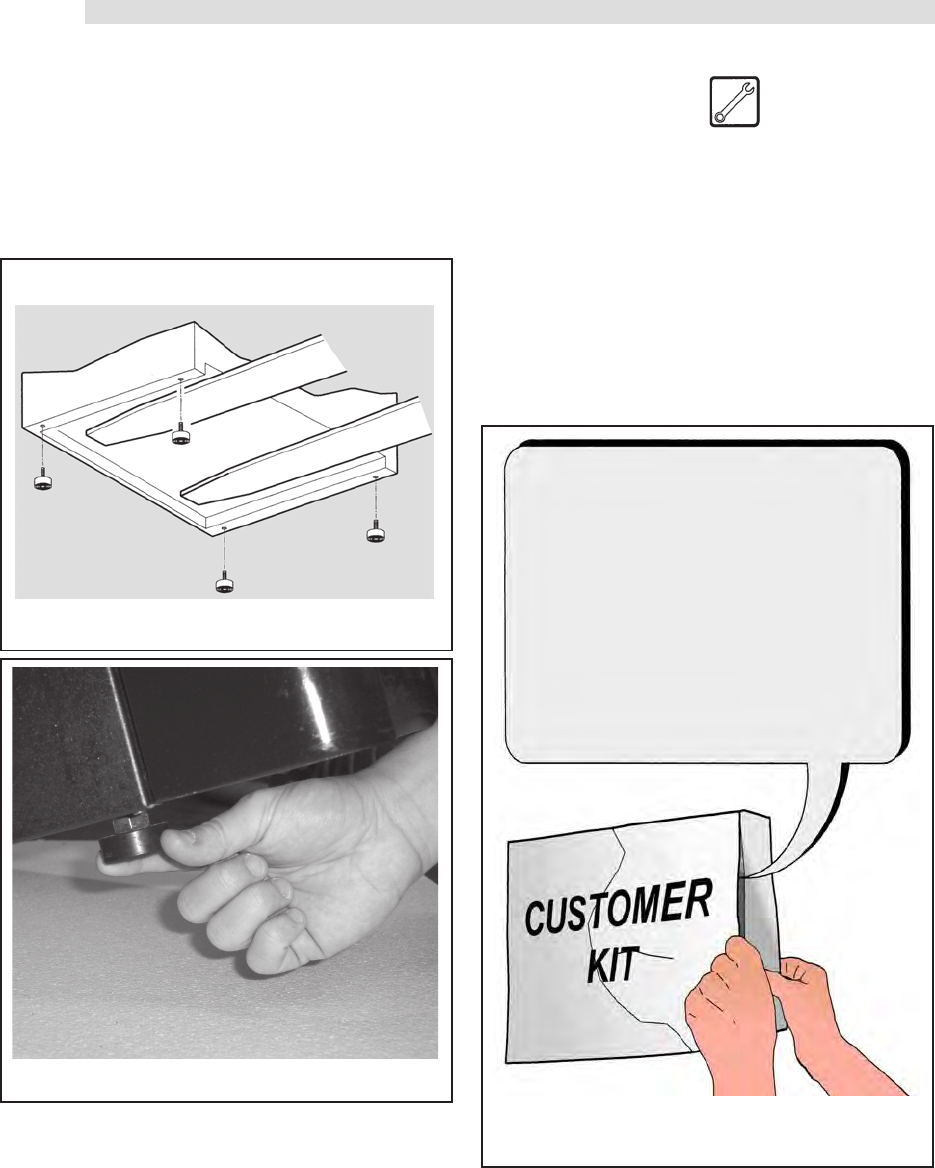 CUSTOMER KIT