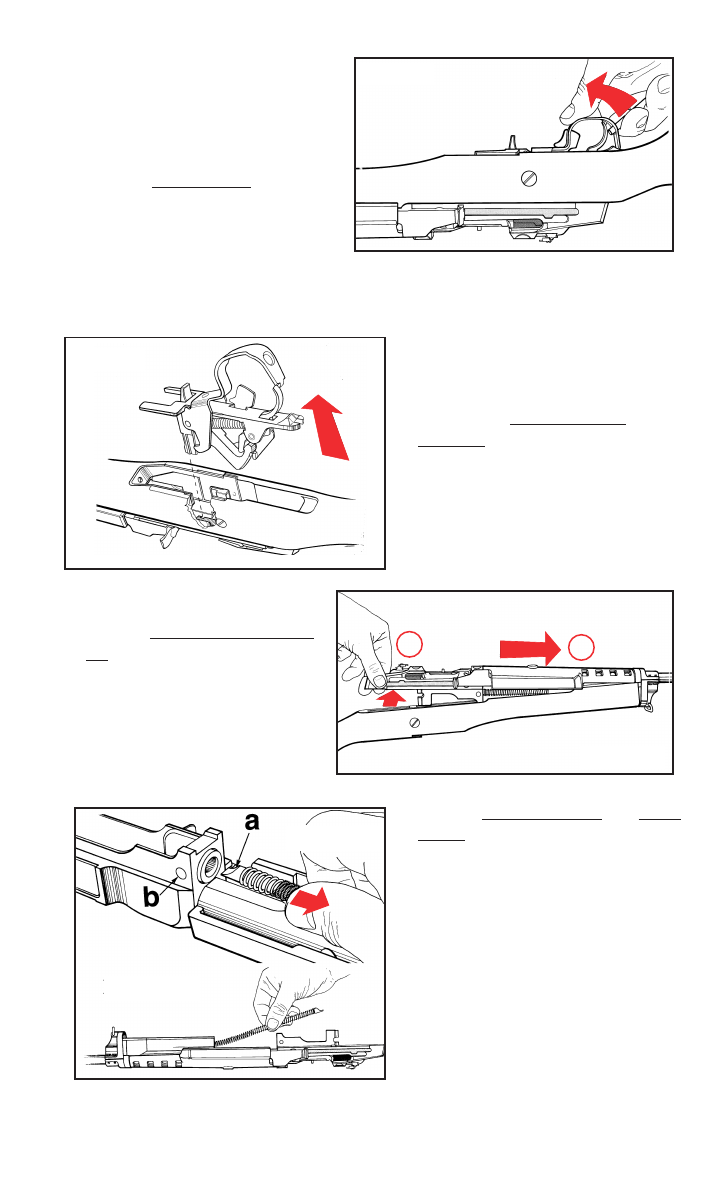 a

b