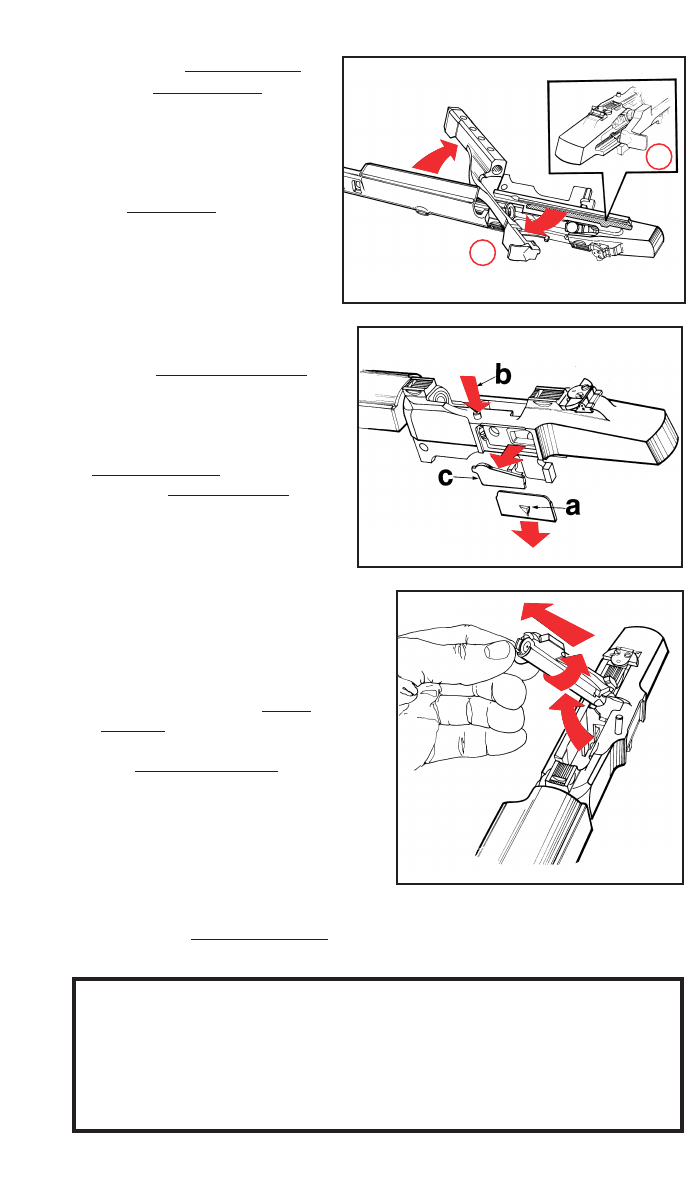 b

c

a