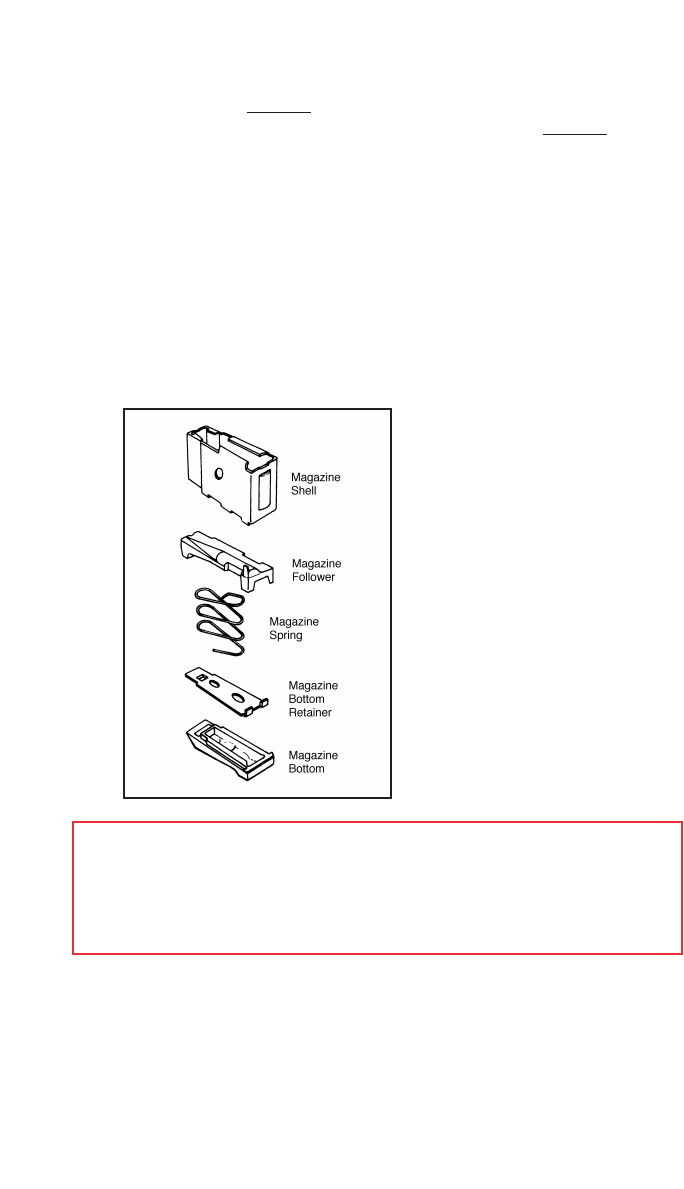 Magazine Shell

Magazine Follower

Magazine Spring

Magazine Bottom Retainer

Magazine Bottom