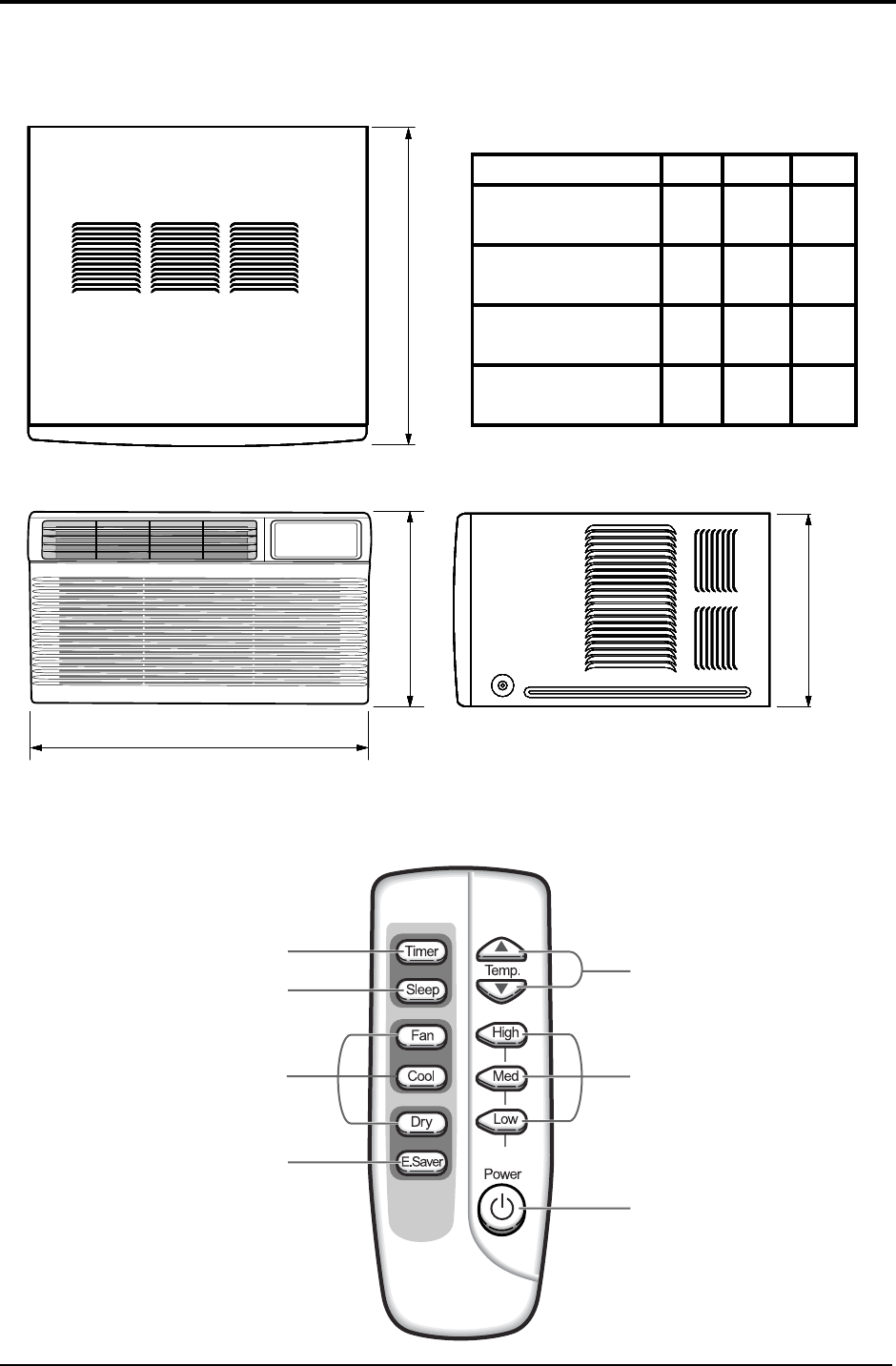 Timer
Sleep
Fan
Cool
Dry
E.Saver
Temp.
High
Med
Low
Power