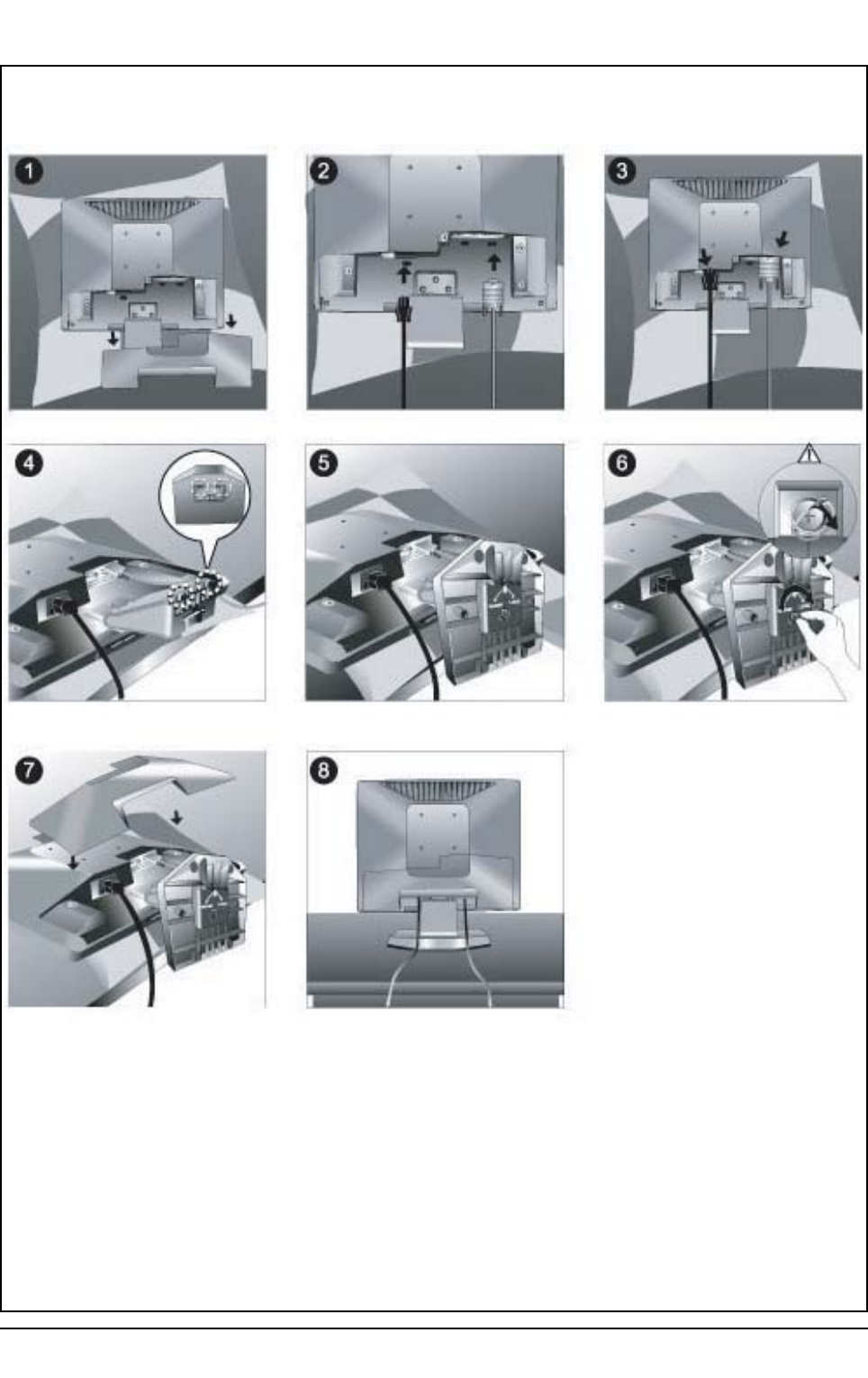 1

2

3

4

5

6

7

8