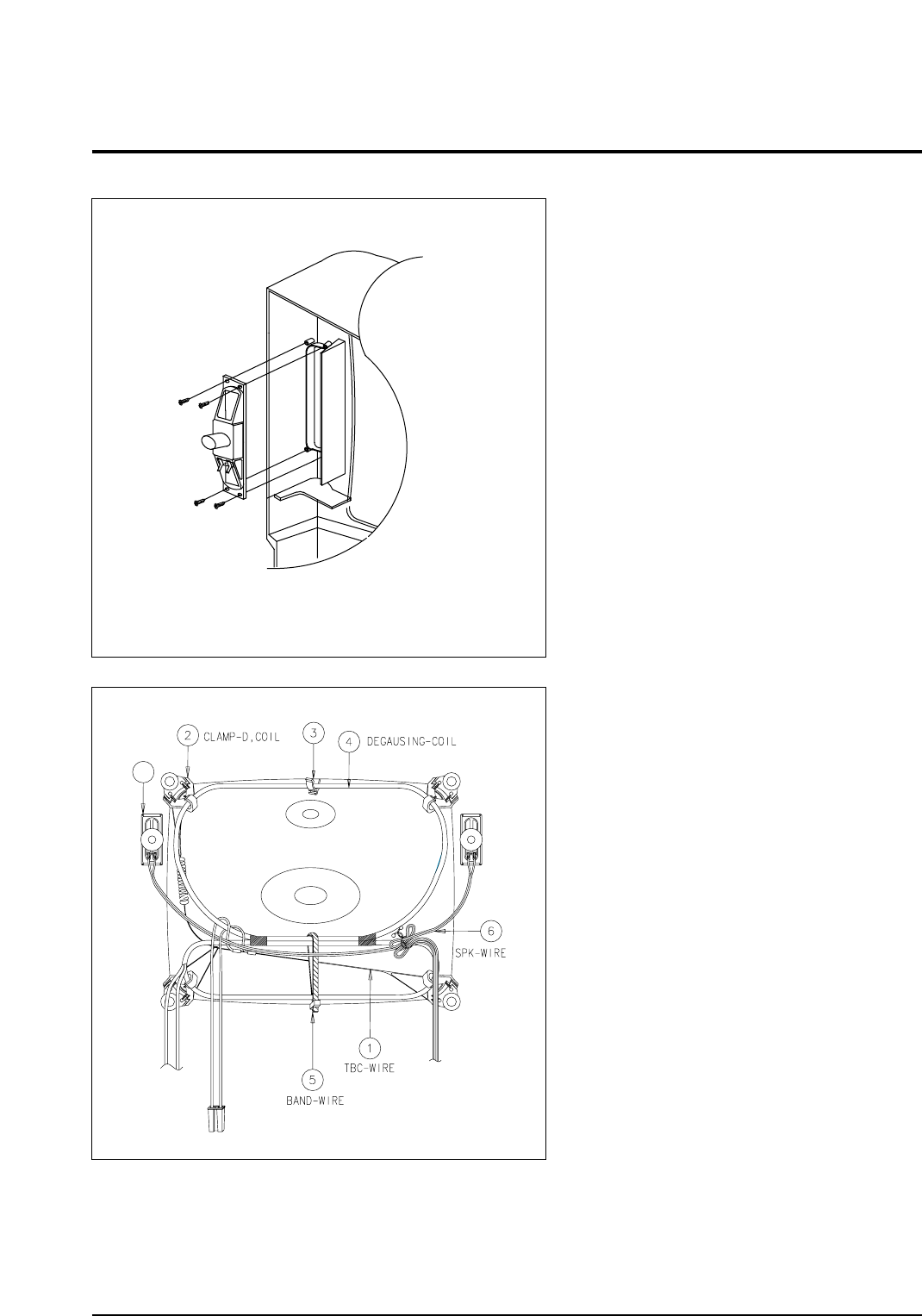 2 CLAMP-D,COIL

3

4 DEGAUSING-COIL

6

SPK-WIRE

1

TBC-WIRE

5

BAND-WIRE