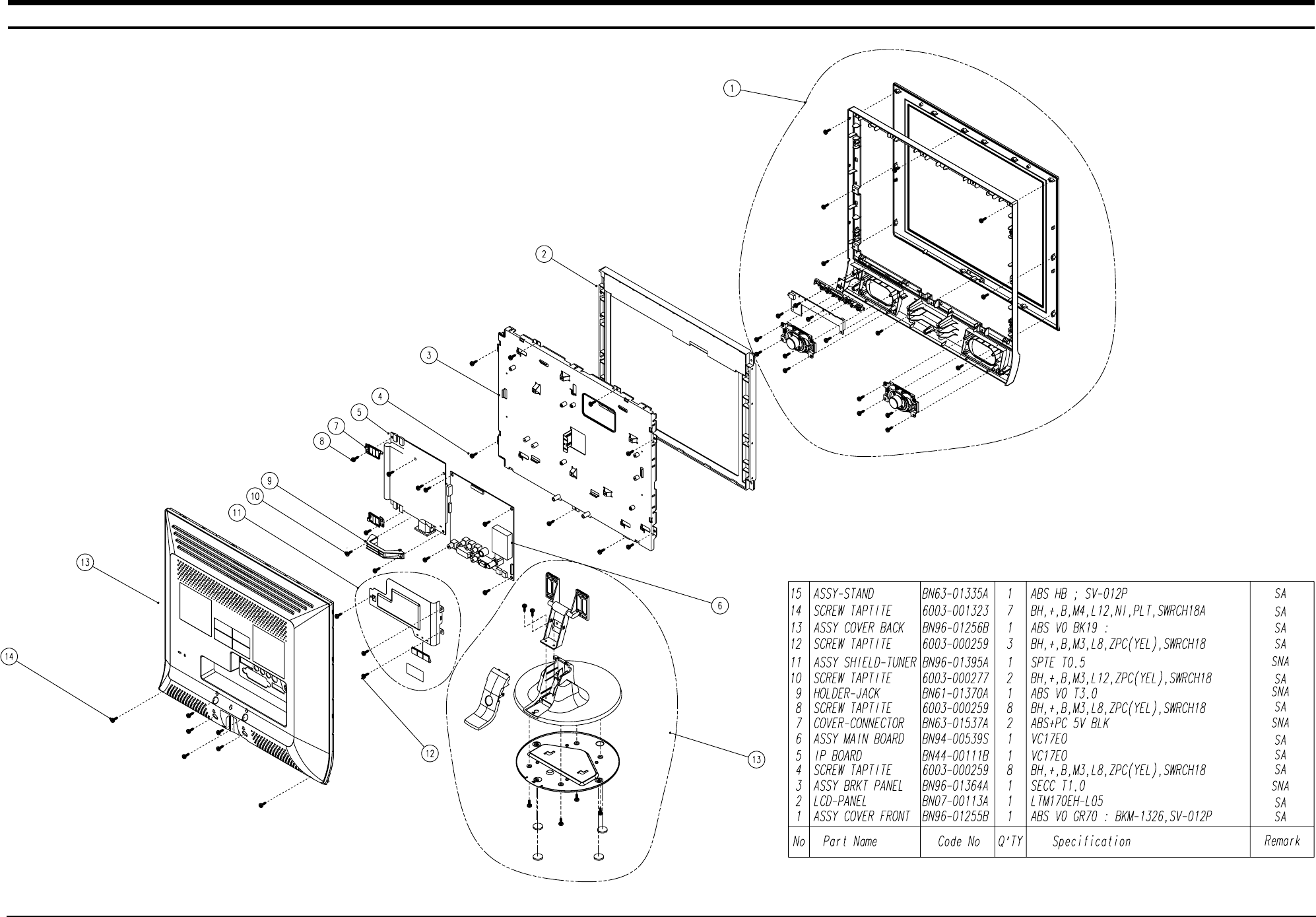 1

2

3

4

5

7

8

9

10

11

13

14

12

6

13

| 15 | ASSY-STAND | BN63-01335A | 1 | ABS HB ; SV-012P | SA |
|---|---|---|---|---|---|
| 14 | SCREW TAPTITE | 6003-001323 | 7 | BH,+,B,M4,L12,NI,PLT,SWRCH18A | SA |
| 13 | ASSY COVER BACK | BN96-01256B | 1 | ABS V0 BK19 : | SA |
| 12 | SCREW TAPTITE | 6003-000259 | 3 | BH,+,B,M3,L8,ZPC(YEL),SWRCH18 | SA |
| 11 | ASSY SHIELD-TUNER | BN96-01395A | 1 | SPTE T0.5 | SNA |
| 10 | SCREW TAPTITE | 6003-000277 | 2 | BH,+,B,M3,L12,ZPC(YEL),SWRCH18 | SA |
| 9 | HOLDER-JACK | BN61-01370A | 1 | ABS V0 T3.0 | SNA |
| 8 | SCREW TAPTITE | 6003-000259 | 8 | BH,+,B,M3,L8,ZPC(YEL),SWRCH18 | SA |
| 7 | COVER-CONNECTOR | BN63-01537A | 2 | ABS+PC 5V BLK | SNA |
| 6 | ASSY MAIN BOARD | BN94-00539S | 1 | VC17EO | SA |
| 5 | IP BOARD | BN44-00111B | 1 | VC17EO | SA |
| 4 | SCREW TAPTITE | 6003-000259 | 8 | BH,+,B,M3,L8,ZPC(YEL),SWRCH18 | SA |
| 3 | ASSY BRKT PANEL | BN96-01364A | 1 | SECC T1.0 | SNA |
| 2 | LCD-PANEL | BN07-00113A | 1 | LTM170EH-L05 | SA |
| 1 | ASSY COVER FRONT | BN96-01255B | 1 | ABS V0 GR70 : BKM-1326,SV-012P | SA |
| No | Part Name | Code No | Q'TY | Specification | Remark |