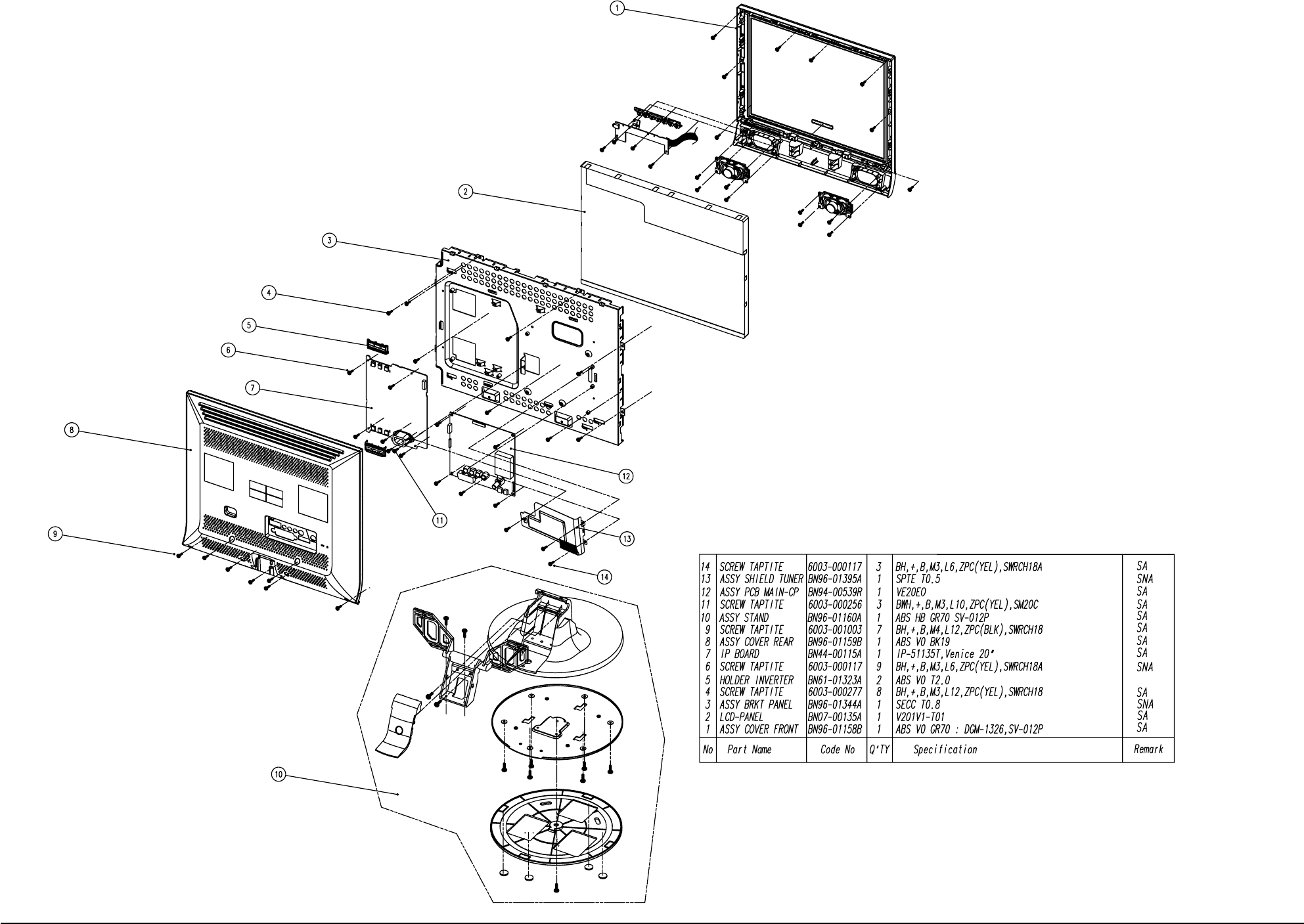 1
2
3
4
5
6
7
8
9
10
11
12
13
14

| 14 | SCREW TAPTITE | 6003-000117 | 3 | BH,+,B,M3,L6,ZPC(YEL),SWRCH18A | SA |
|---|---|---|---|---|---|
| 13 | ASSY SHIELD TUNER | BN96-01395A | 1 | SPTE T0.5 | SNA |
| 12 | ASSY PCB MAIN-CP | BN94-00539R | 1 | VE20EO | SA |
| 11 | SCREW TAPTITE | 6003-000256 | 3 | BWH,+,B,M3,L10,ZPC(YEL),SM20C | SA |
| 10 | ASSY STAND | BN96-01160A | 1 | ABS HB GR70 SV-012P | SA |
| 9 | SCREW TAPTITE | 6003-001003 | 7 | BH,+,B,M4,L12,ZPC(BLK),SWRCH18 | SA |
| 8 | ASSY COVER REAR | BN96-01159B | 1 | ABS V0 BK19 | SA |
| 7 | IP BOARD | BN44-00115A | 1 | IP-51135T,Venice 20" | SA |
| 6 | SCREW TAPTITE | 6003-000117 | 9 | BH,+,B,M3,L6,ZPC(YEL),SWRCH18A | SNA |
| 5 | HOLDER INVERTER | BN61-01323A | 2 | ABS V0 T2.0 | |
| 4 | SCREW TAPTITE | 6003-000277 | 8 | BH,+,B,M3,L12,ZPC(YEL),SWRCH18 | SA |
| 3 | ASSY BRKT PANEL | BN96-01344A | 1 | SECC T0.8 | SNA |
| 2 | LCD-PANEL | BN07-00135A | 1 | V201V1-T01 | SA |
| 1 | ASSY COVER FRONT | BN96-01158B | 1 | ABS V0 GR70 : DGM-1326,SV-012P | SA |
| No | Part Name | Code No | Q'TY | Specification | Remark |